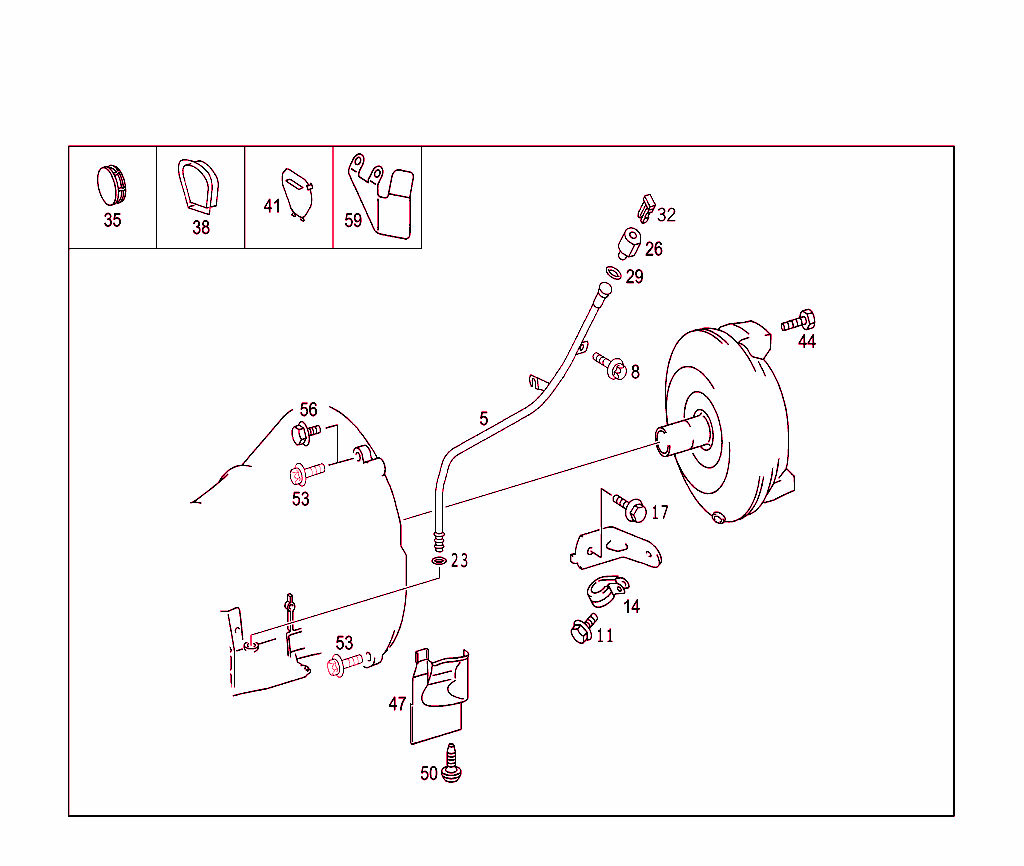 35
38
41
59
32
26
29
44
8
5
56
53
17
23
14
11
53
47
50