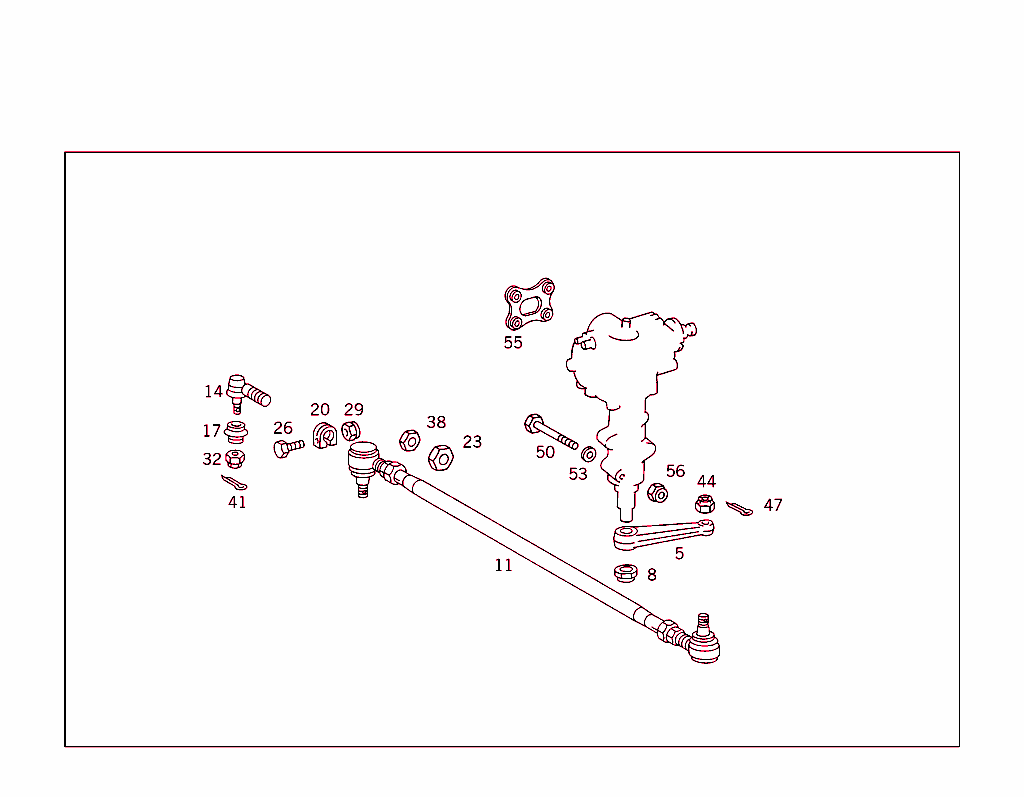 55
14
17
32
41
26
20
29
38
23
50
53
56
44
47
5
8
11