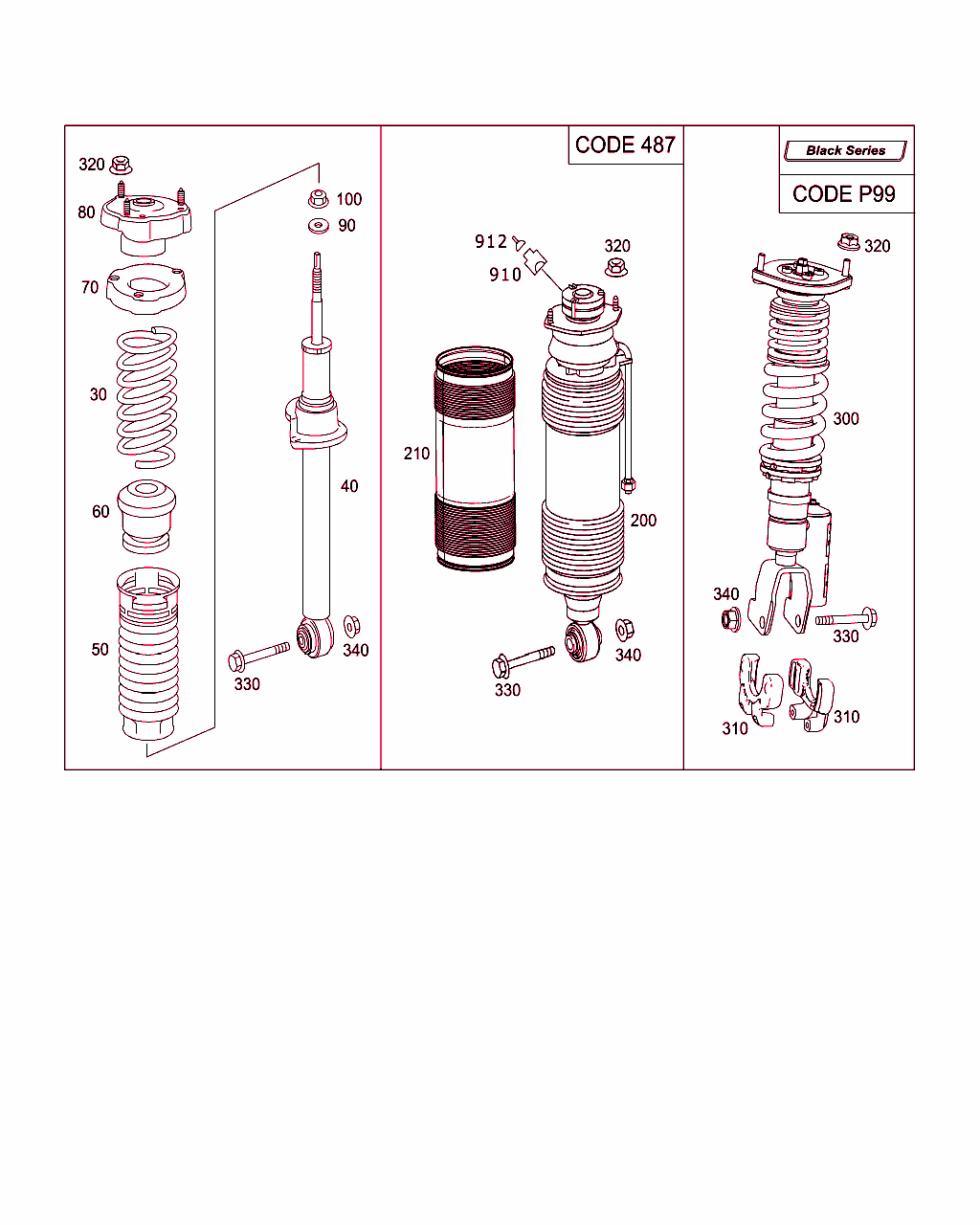 320
80
70
30
60
50
100
90
40
330
340

CODE 487
912
910
320
210
200
330
340

Black Series
CODE P99
320
300
340
330
310
310