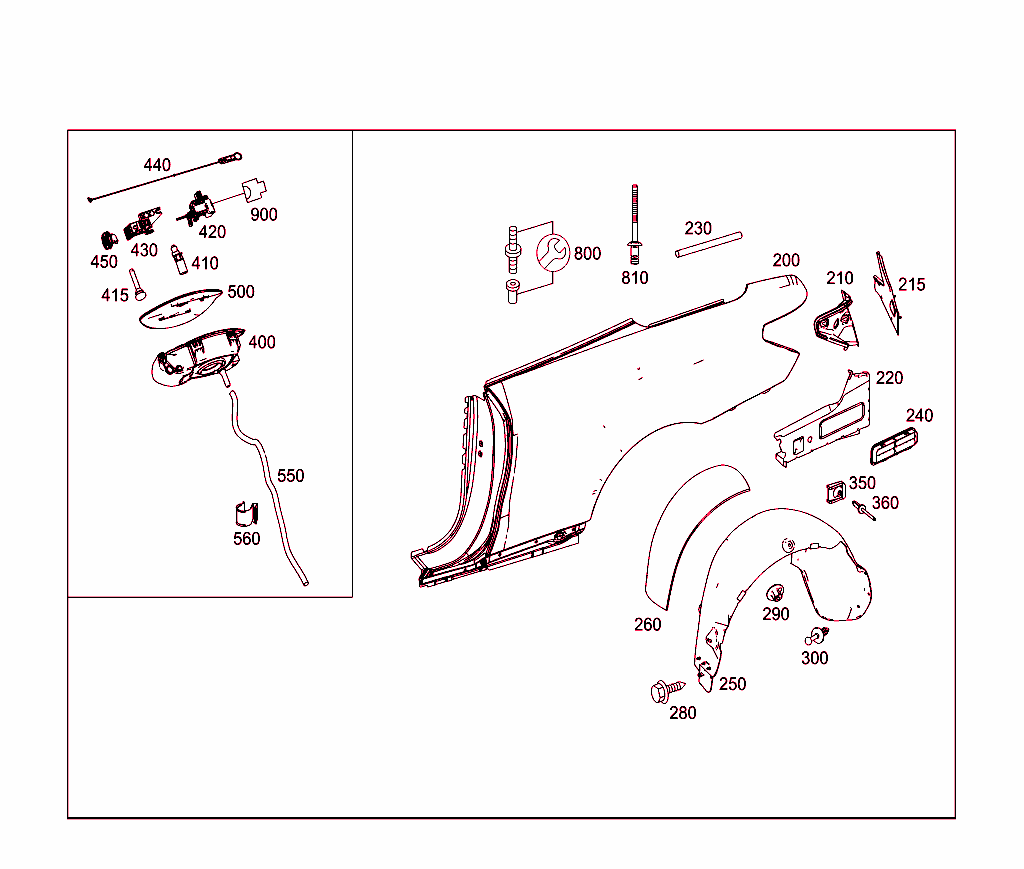 440
900
420
430
450
410
415
500
400
550
560
800
810
230
200
210
215
220
240
350
360
260
290
300
250
280