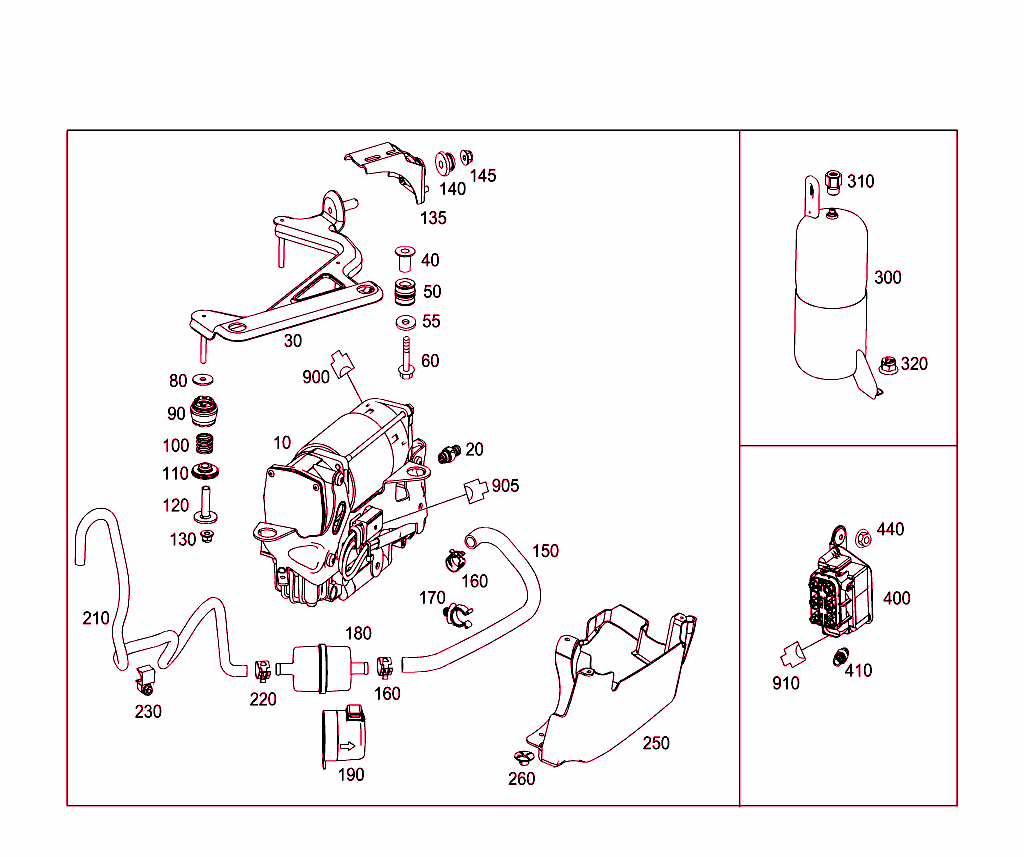 140
145
135
40
50
55
60
30
900
80
90
100
110
120
130
10
20
905
150
160
170
210
180
220
160
230
190
250
260
310
300
320
440
400
910
410