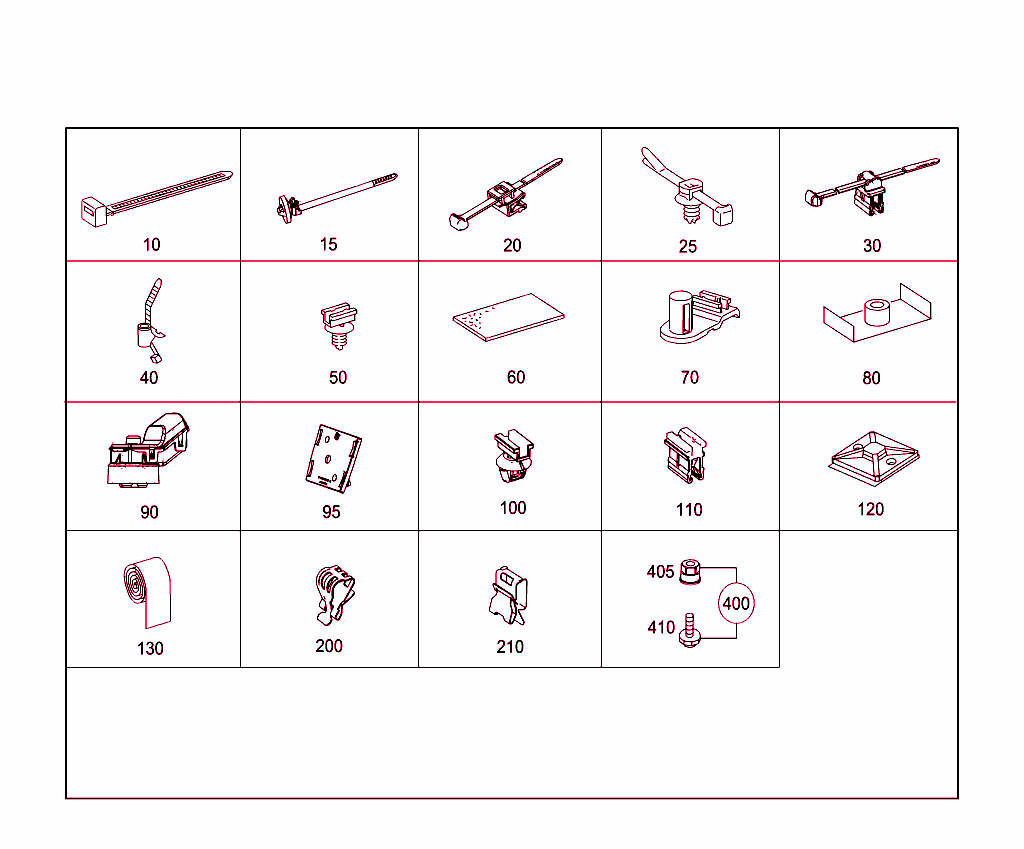 10
15
20
25
30
40
50
60
70
80
90
95
100
110
120
130
200
210
405
400
410