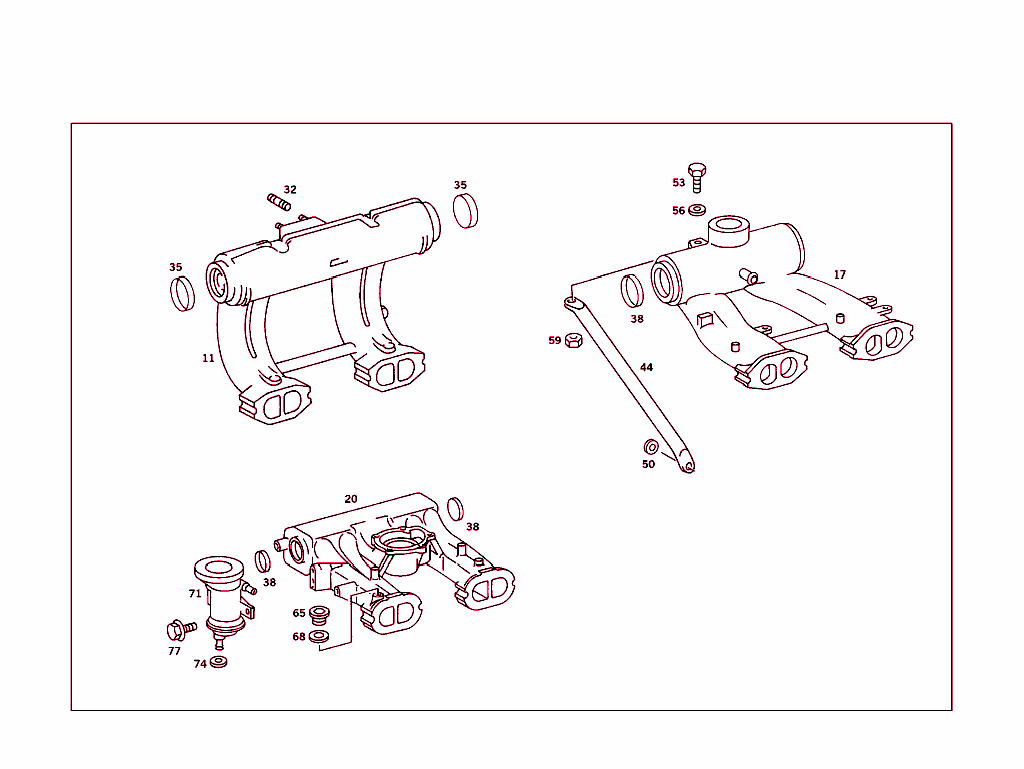 32
35
35
11
53
56
17
38
59
44
50
20
38
38
71
65
68
77
74