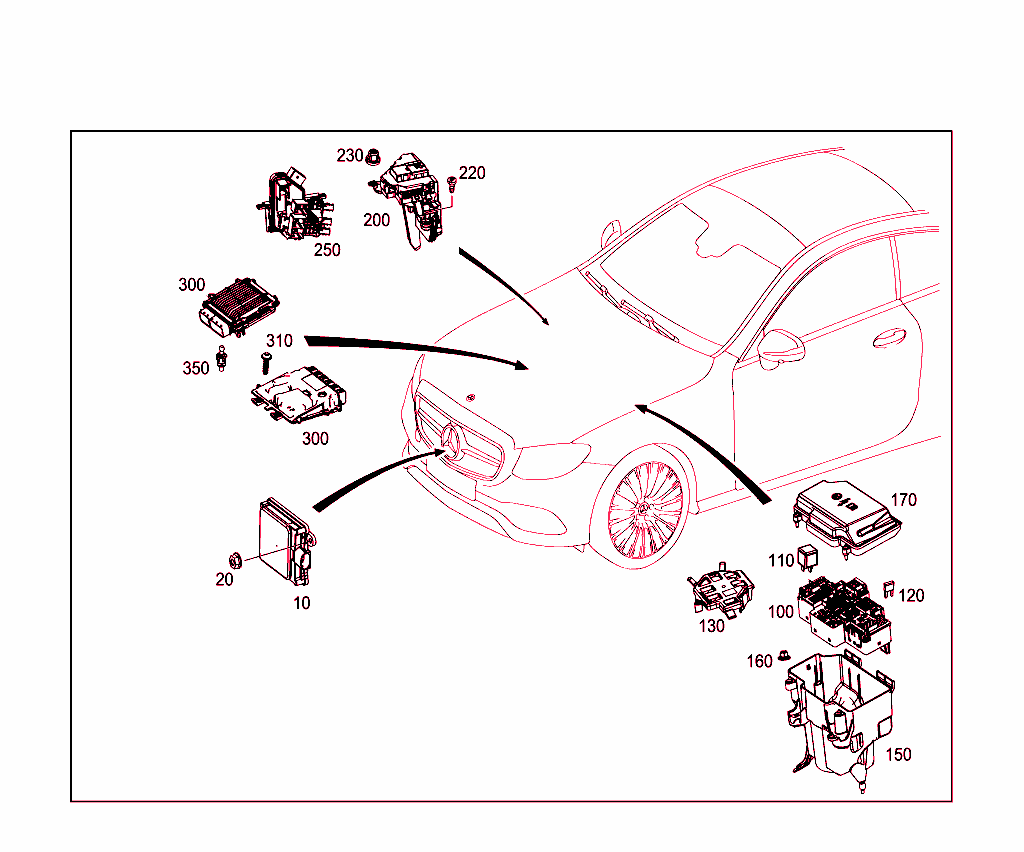 230
220
200
250
300
310
350
300
20
10
170
110
120
100
130
160
150