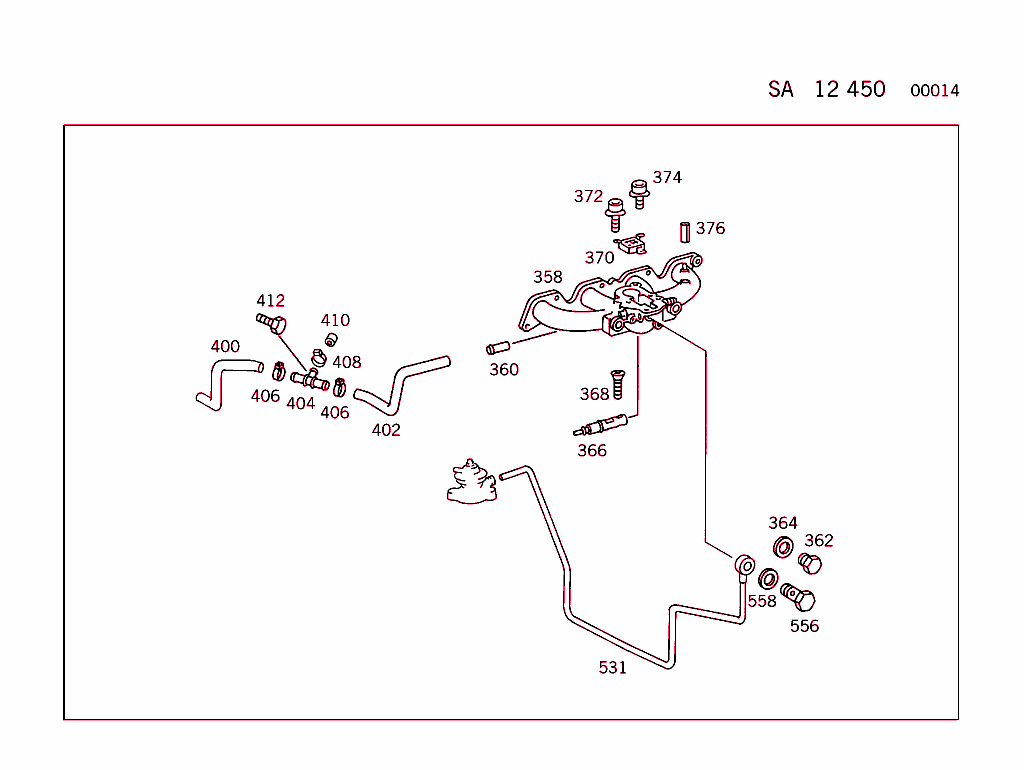 SA 12 450 00014

374
372
376
370
358
412
410
400
408
360
406
404
406
402
368
366
364
362
558
556
531