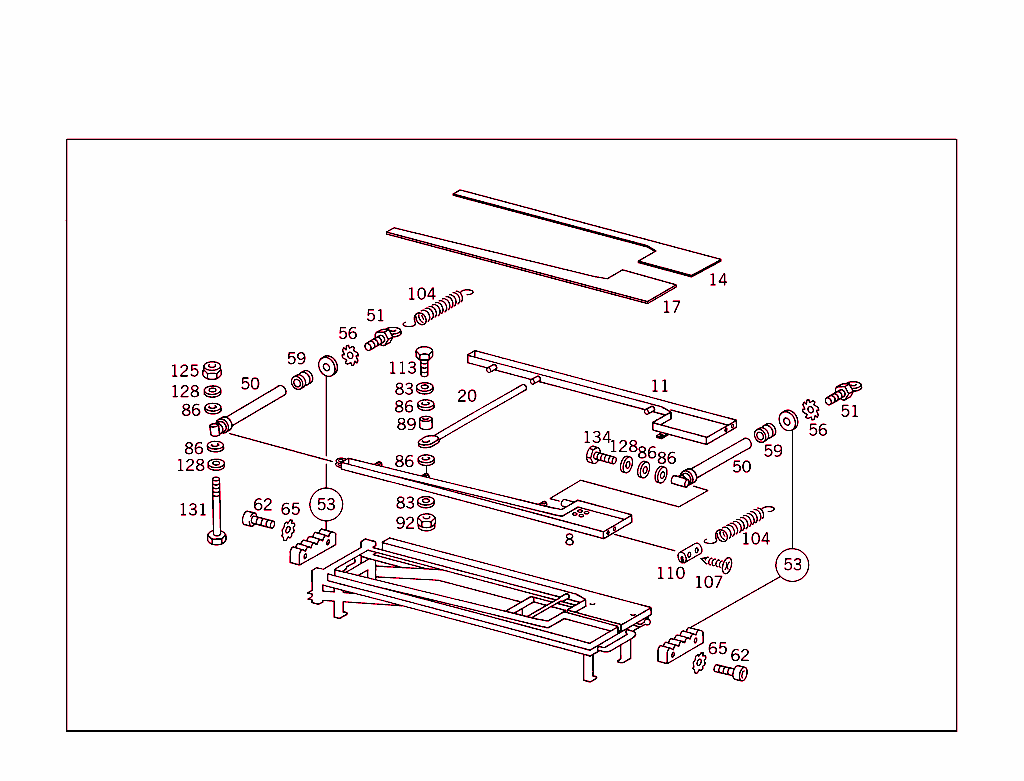 14
17
104
51
56
59
125
128
50
86
113
83
86
89
20
11
51
56
59
134
128
86
86
50
86
128
86
131
62
65
53
83
92
8
104
110
107
53
65
62