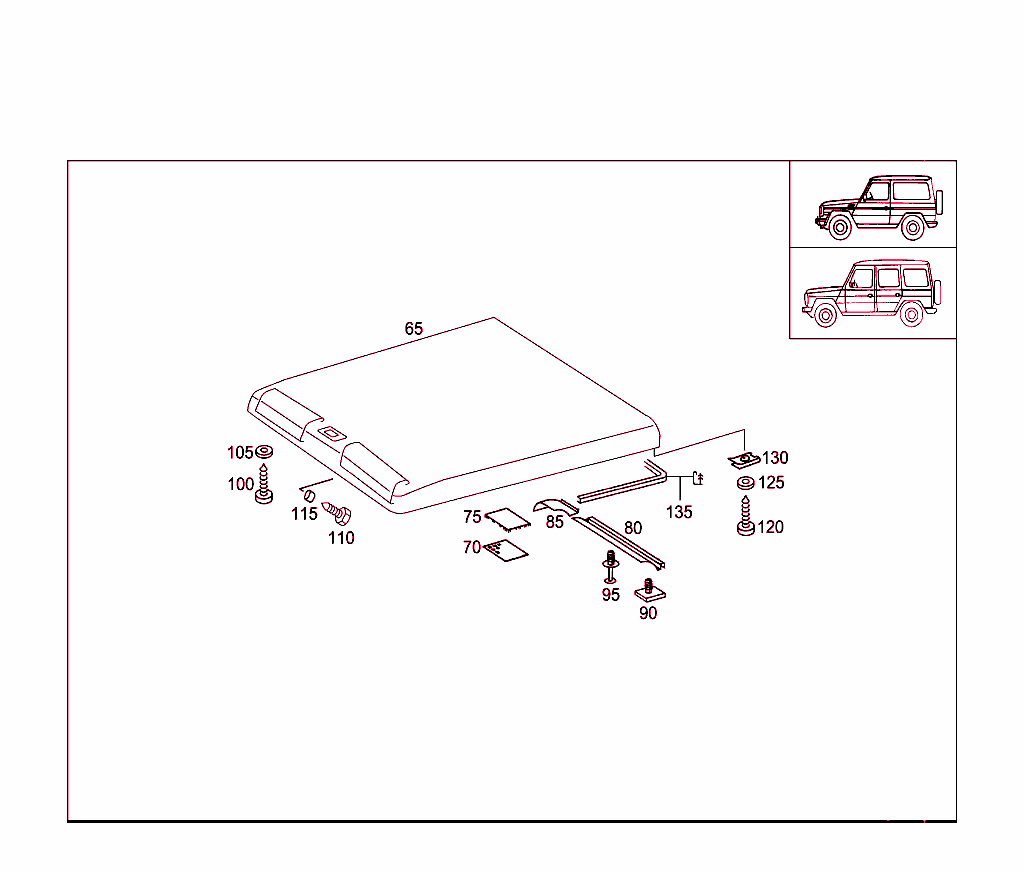 65

105
100
115
110
75
70
85
80
95
90
135
130
125
120