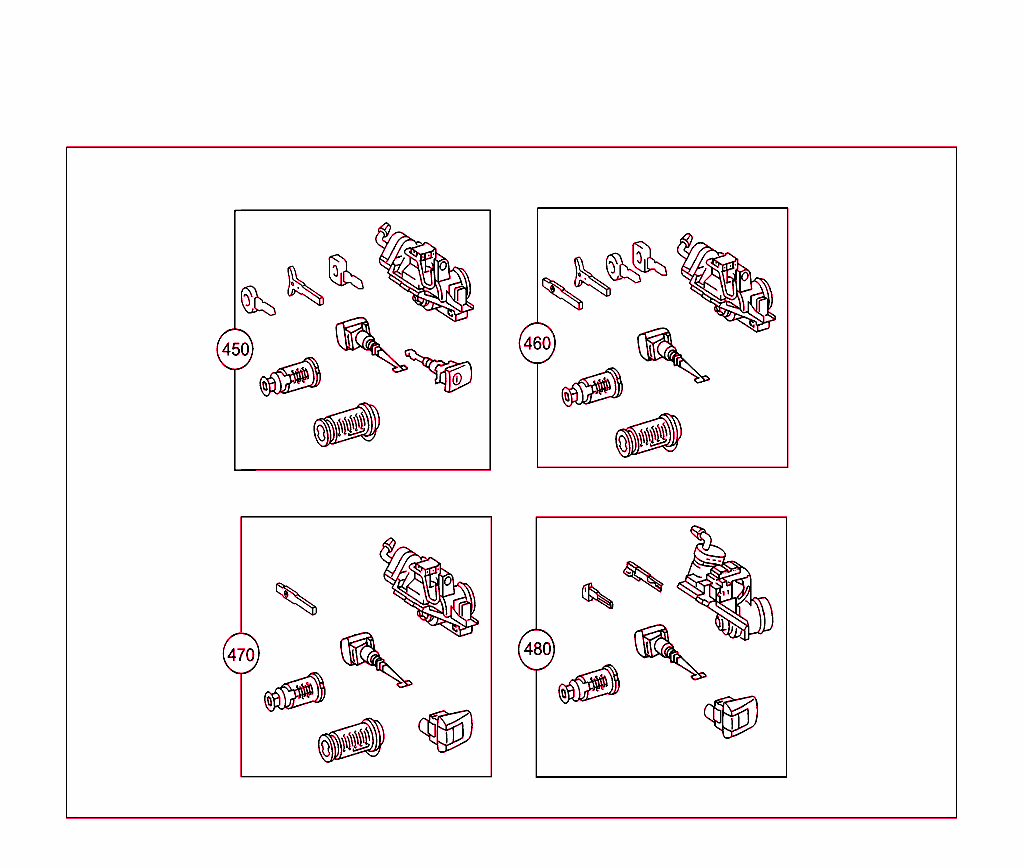 450

460

470

480