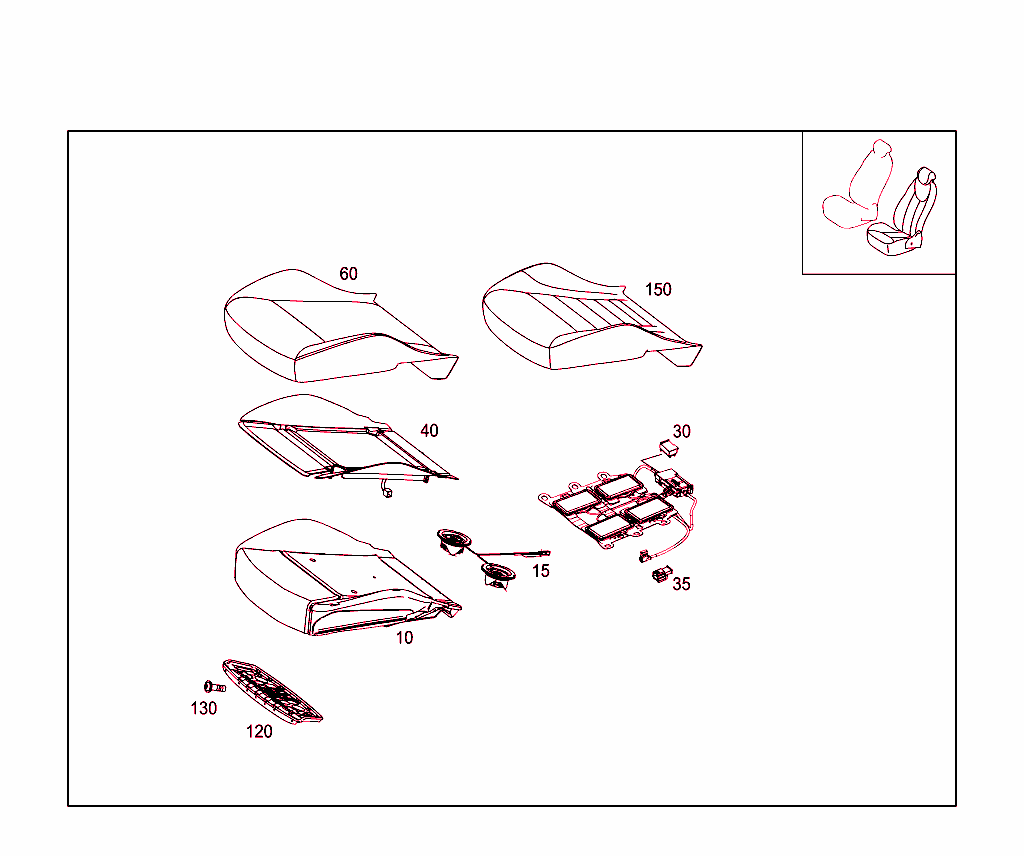 60
150
40
30
15
35
10
130
120