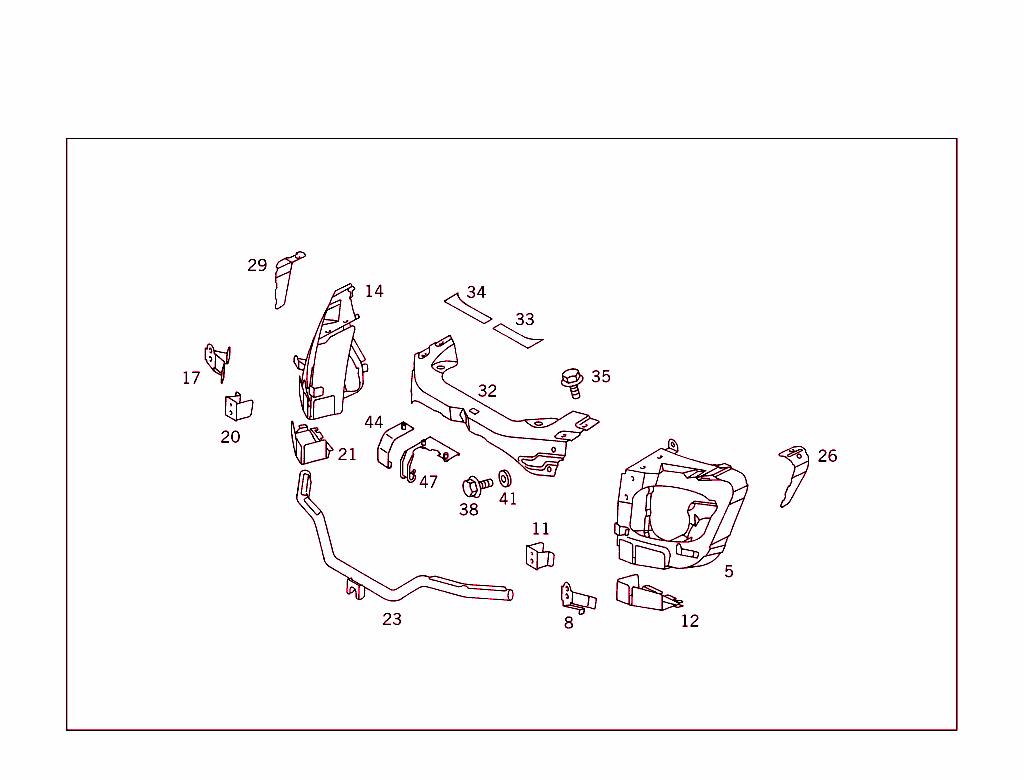 29
14
34
33
17
35
32
20
44
21
26
47
38
41
11
5
23
8
12