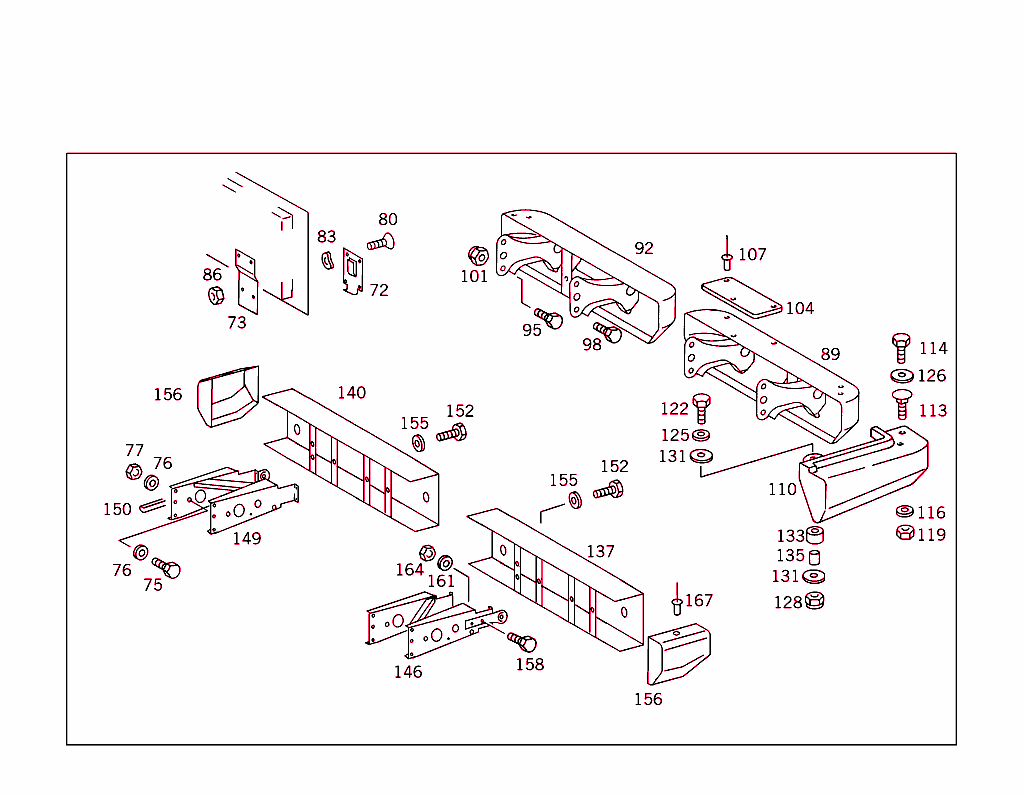 80
83
86
72
73
101
92
95
98
107
104
89
114
126
113
122
125
131
110
116
119
133
135
131
128
156
140
155
152
77
76
150
149
76
75
155
152
137
164
161
146
158
167
156