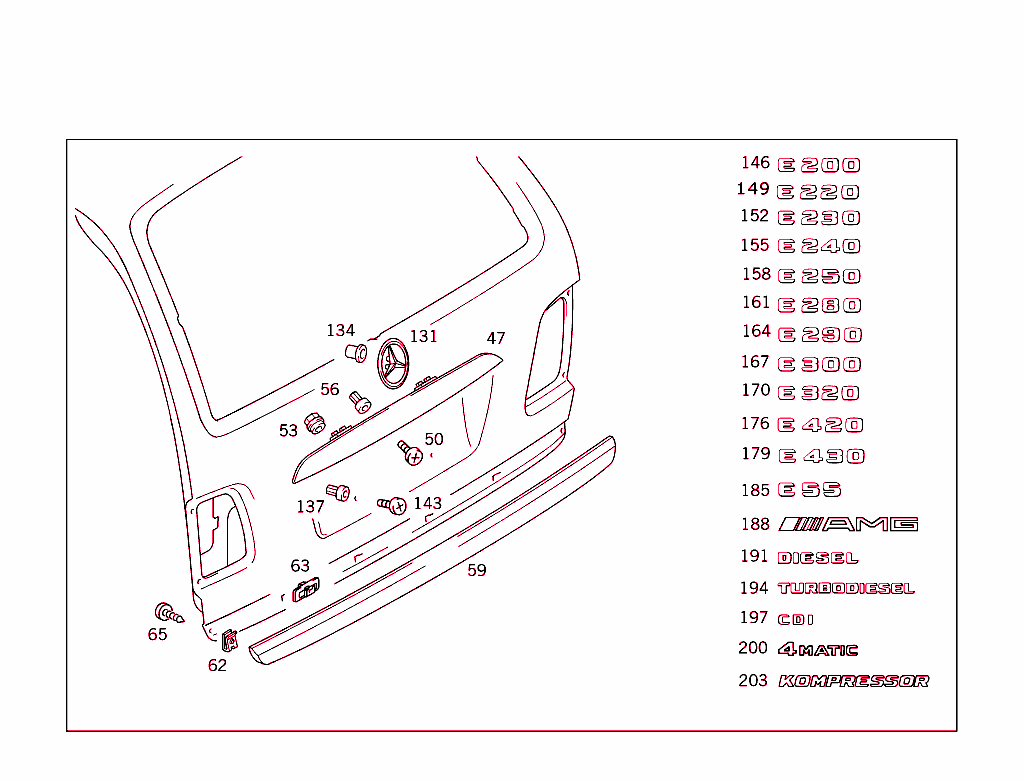 134
131
47
56
53
50
137
143
63
59
65
62

146 E 200
149 E 220
152 E 230
155 E 240
158 E 250
161 E 280
164 E 290
167 E 300
170 E 320
176 E 420
179 E 430
185 E 55
188 AMG
191 DIESEL
194 TURBODIESEL
197 CDI
200 4MATIC
203 KOMPRESSOR