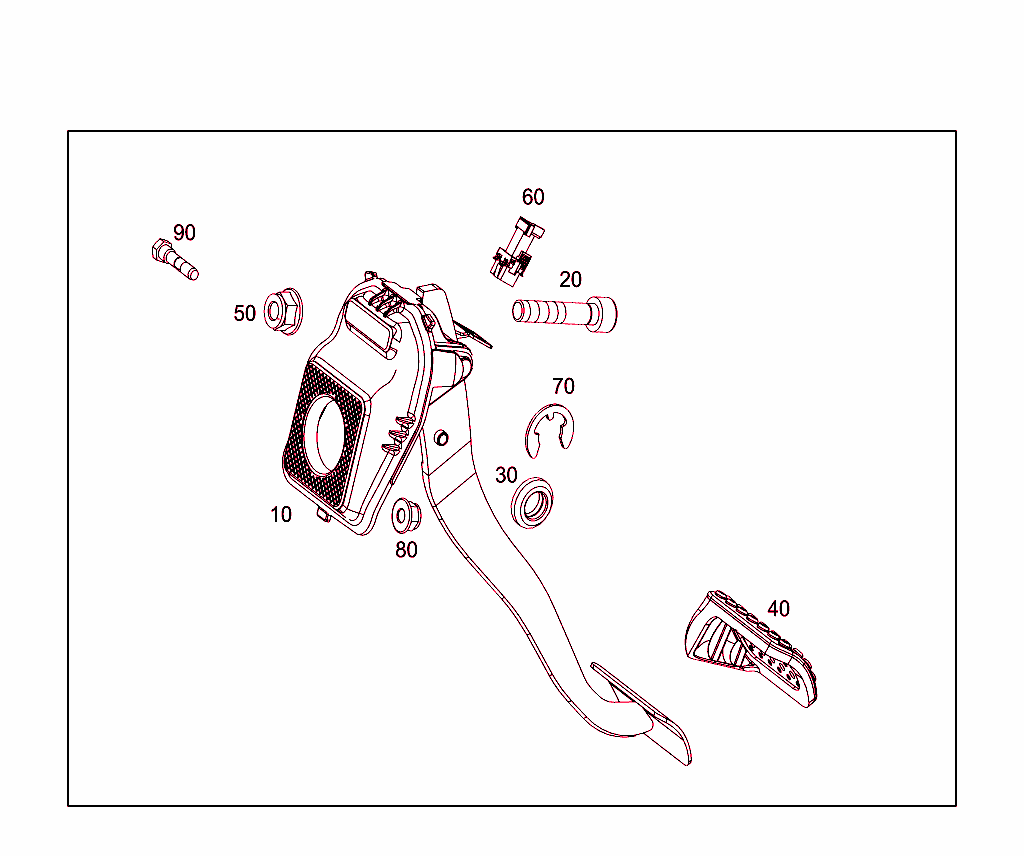 60
90
20
50
70
30
10
80
40