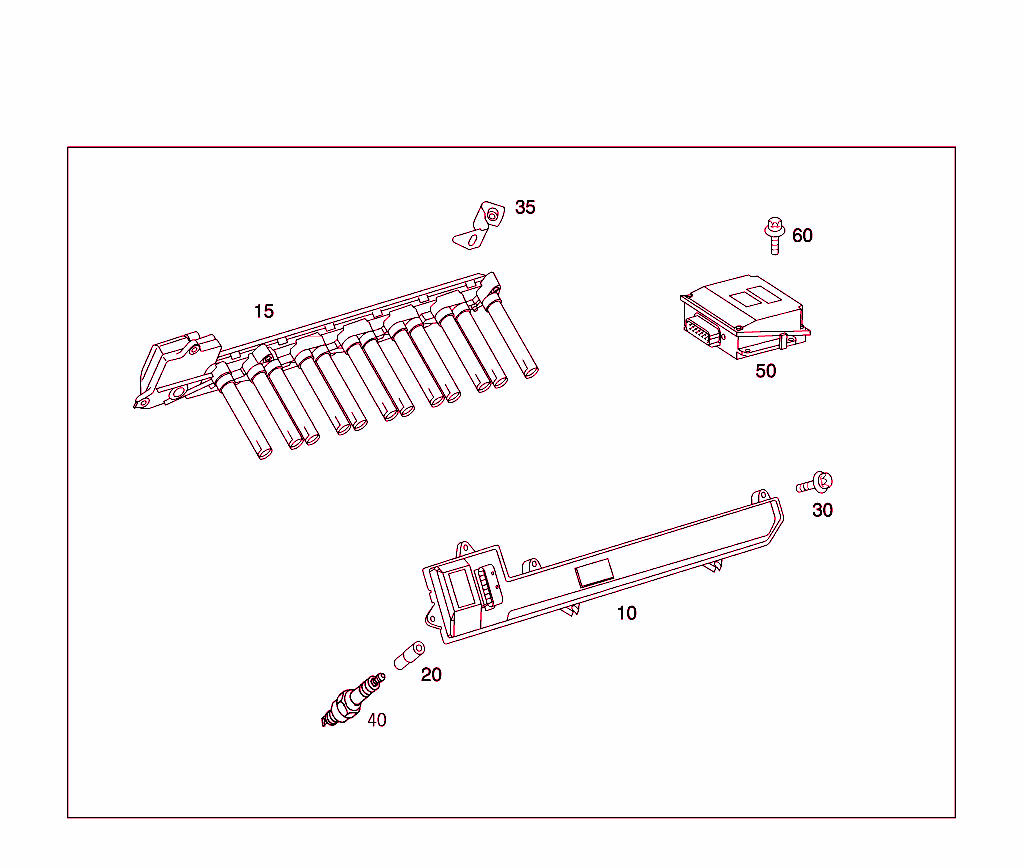 35

60

15

50

30

10

20

40