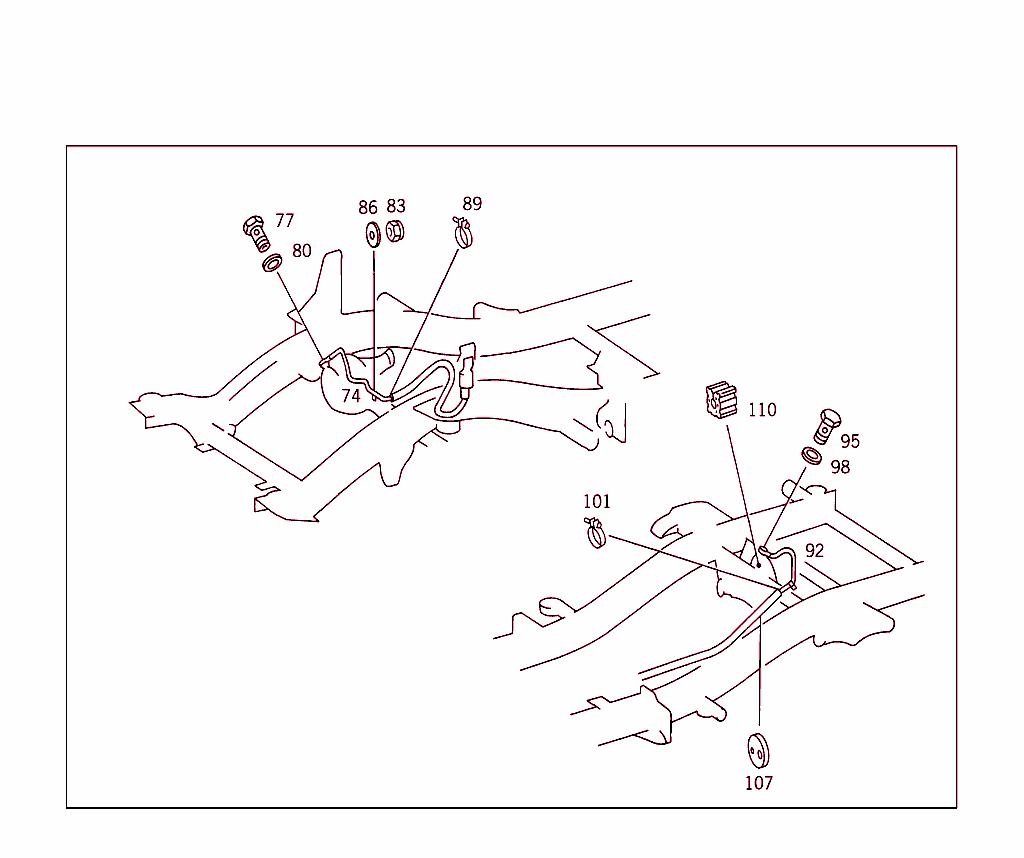 77
80
86
83
89
74
110
95
98
101
92
107