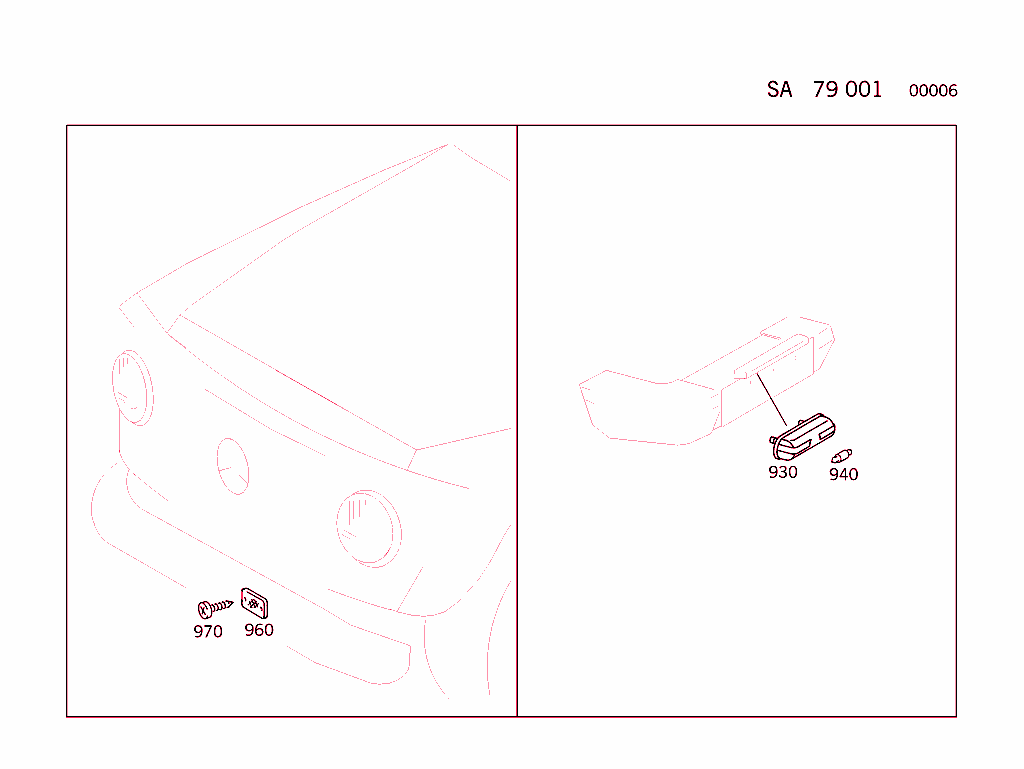 SA 79 001 00006

970 960

930 940