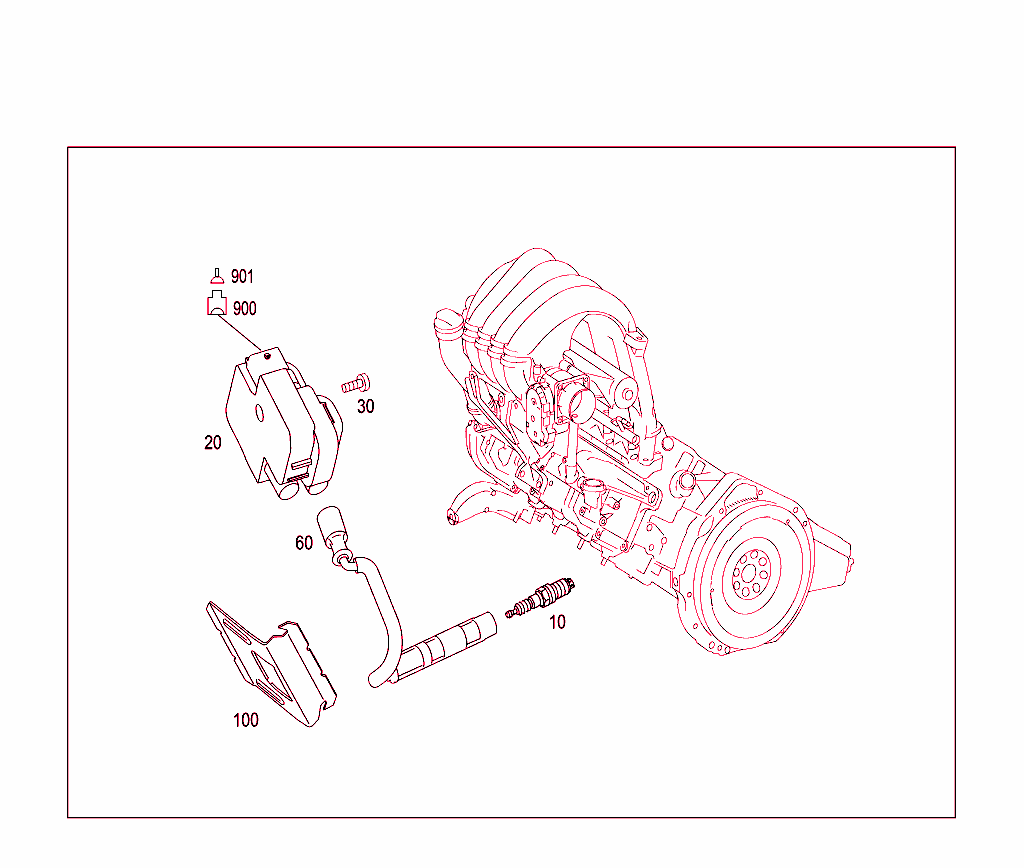 901
900
30
20
60
10
100