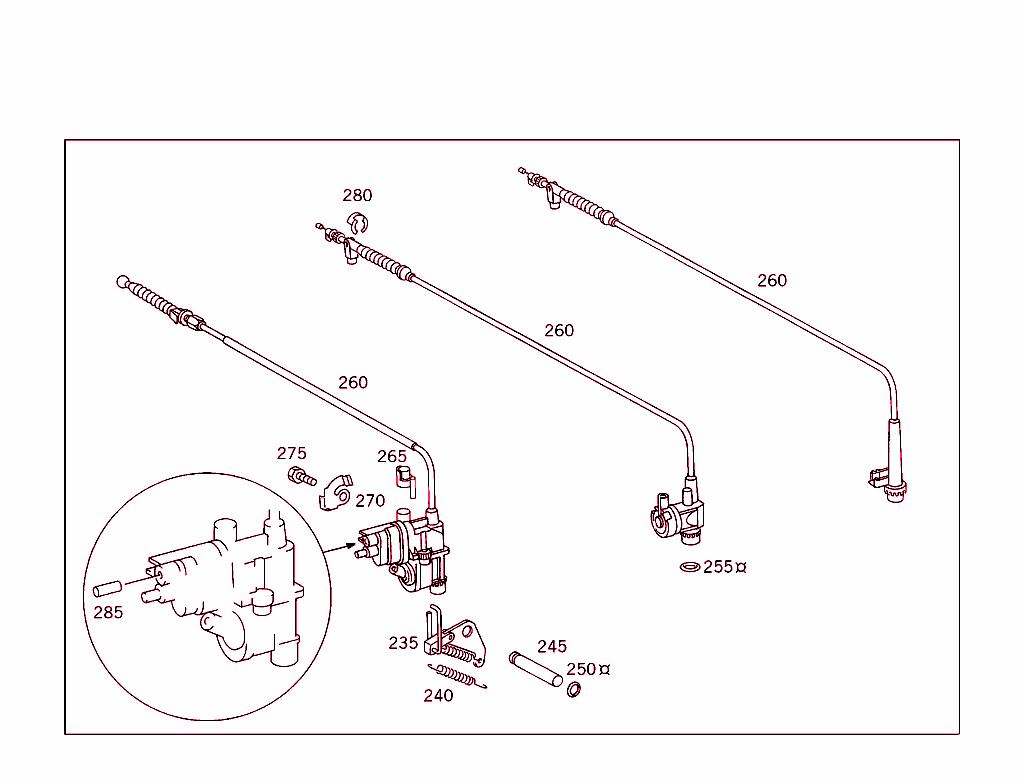 280
260
260
260
275
265
270
285
255¤
235
245
250¤
240