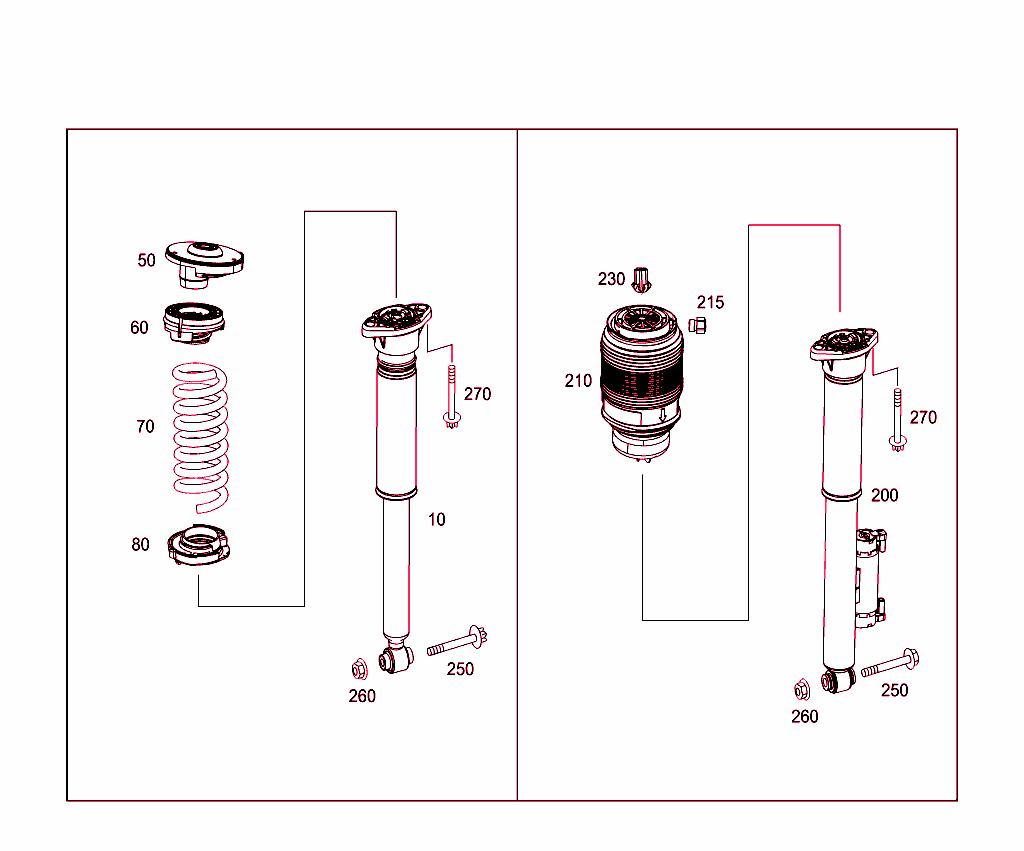 50
60
70
80
270
10
250
260
230
215
210
270
200
250
260