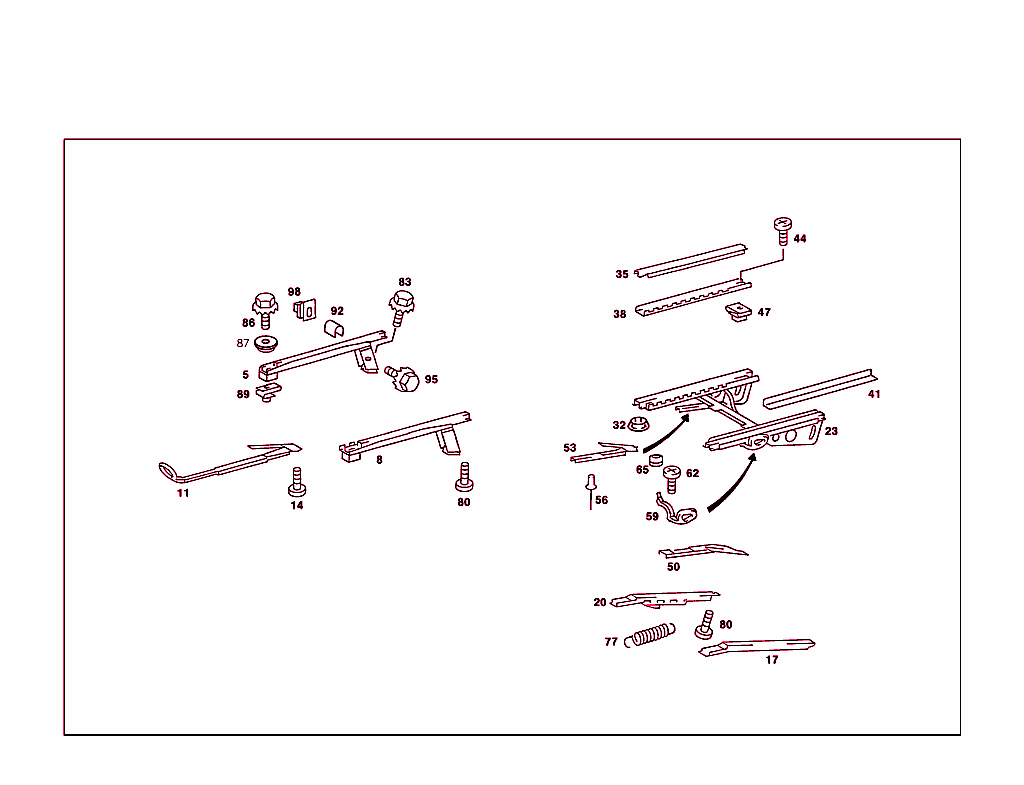 98
83
86
92
87
5
95
89
11
14
8
80
44
35
38
47
41
32
23
53
65
62
56
59
50
20
80
77
17