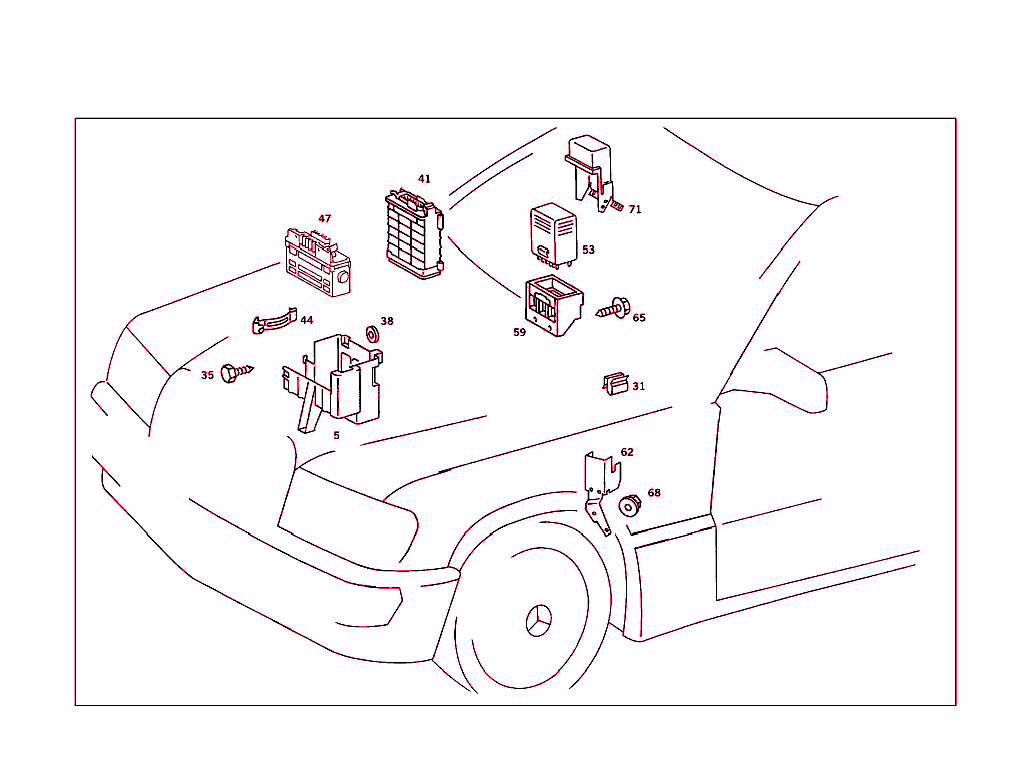 41
47
71
53
44
38
59
65
35
31
5
62
68