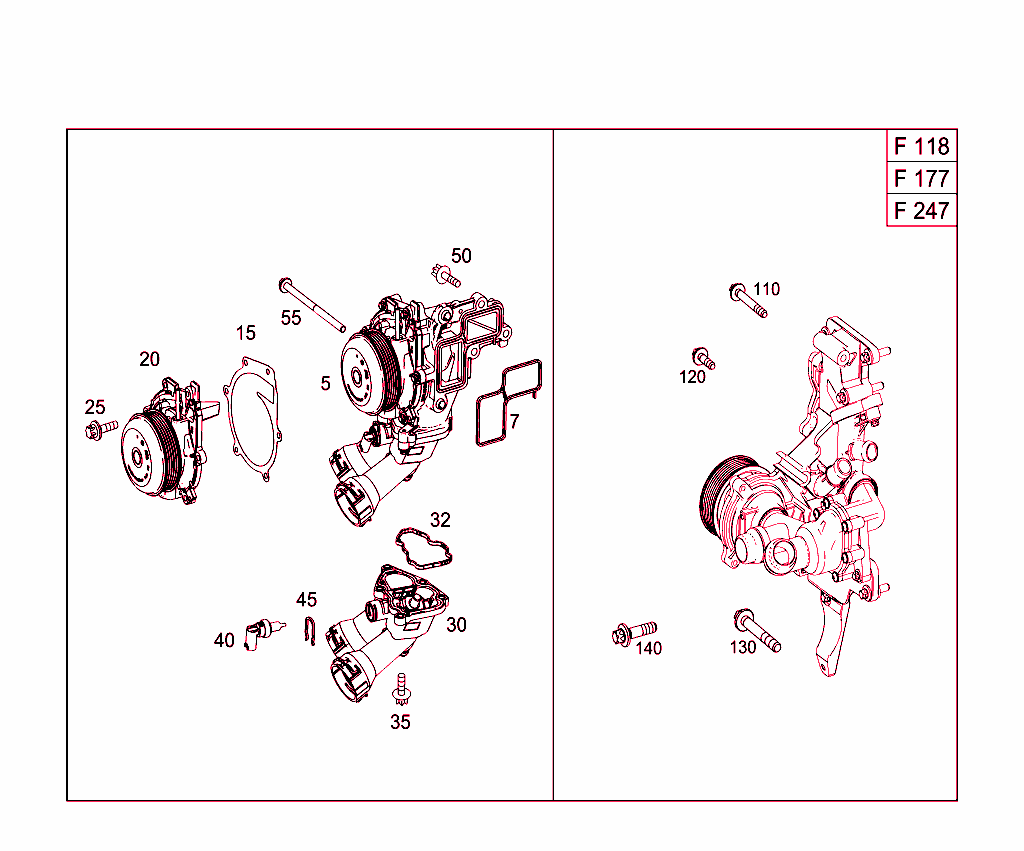 F 118
F 177
F 247

50
55
15
20
5
25
7
32
45
40
30
35

110
120
140
130