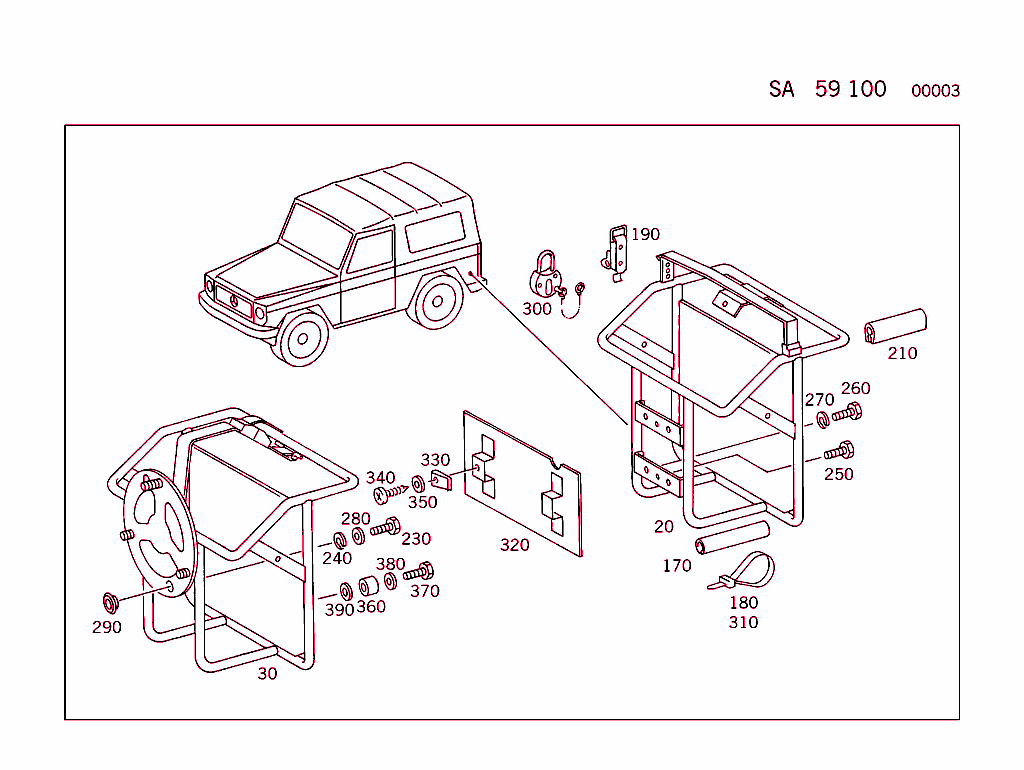 SA 59 100 00003

190
300
210
270
260
250
20
170
180
310
330
340
350
320
280
230
240
380
370
390
360
290
30