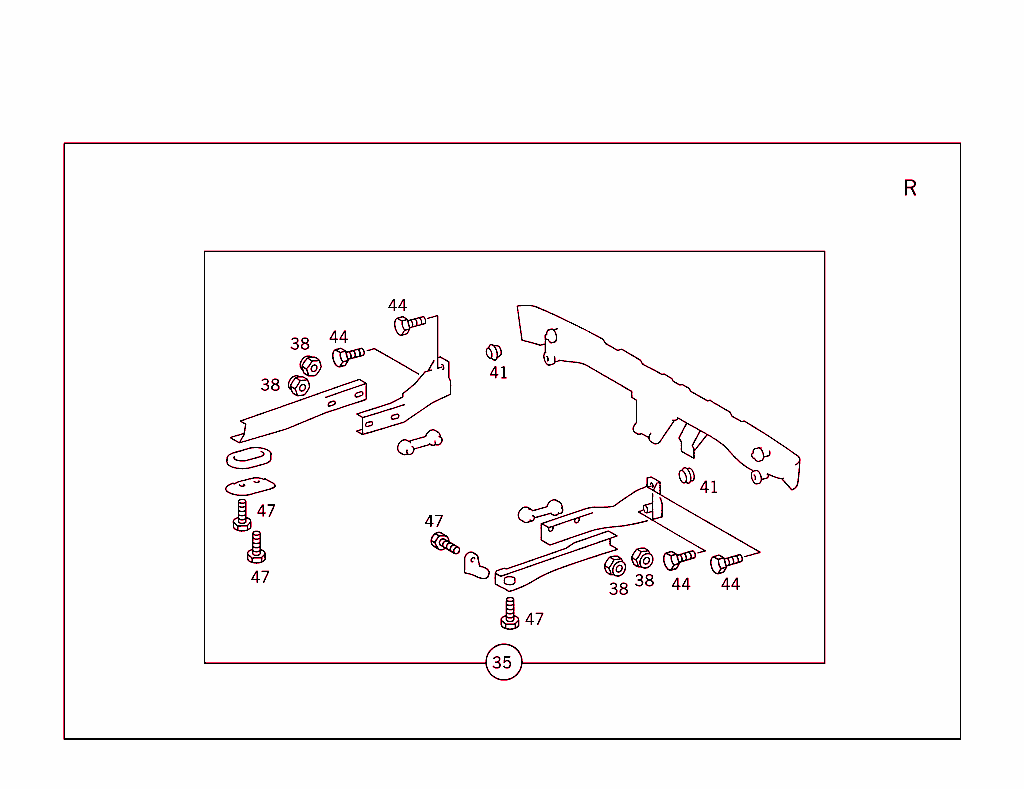 R

44
38
44
38
41
41
47
47
47
38
38
44
44
47
35