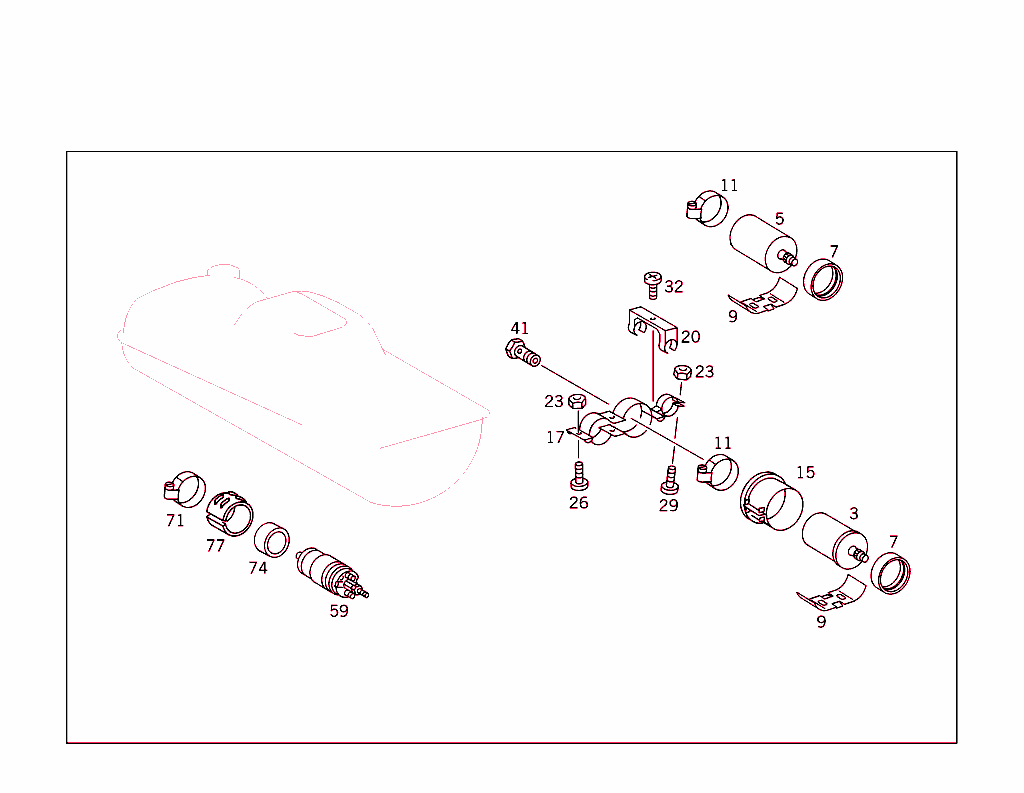 11
5
7
32
9
41
20
23
23
17
11
15
26
29
3
7
9
71
77
74
59