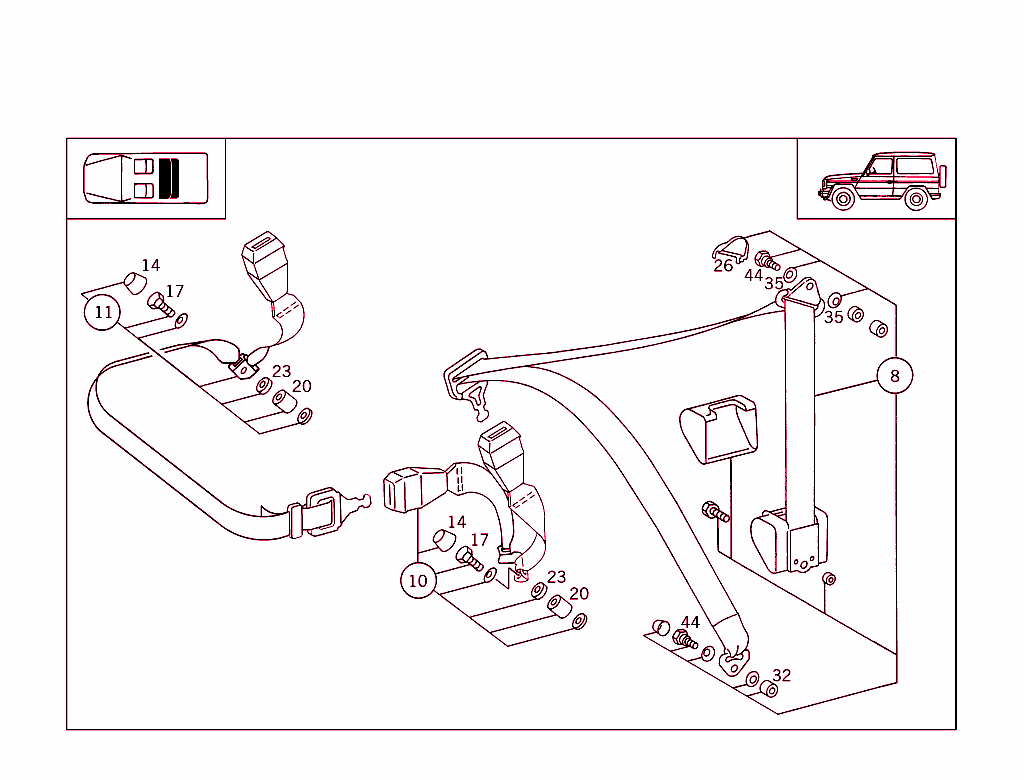 14
17
11
23
20
26
44
35
35
8
14
17
10
23
20
44
32