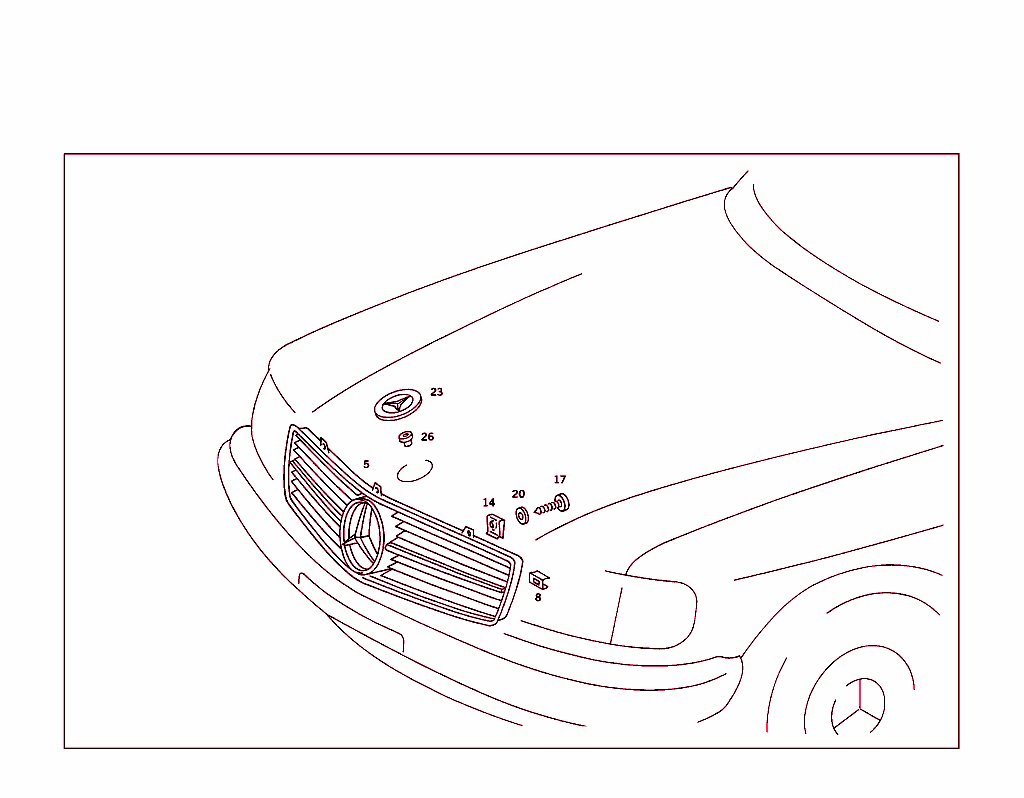 23
26
5
14
20
17
8