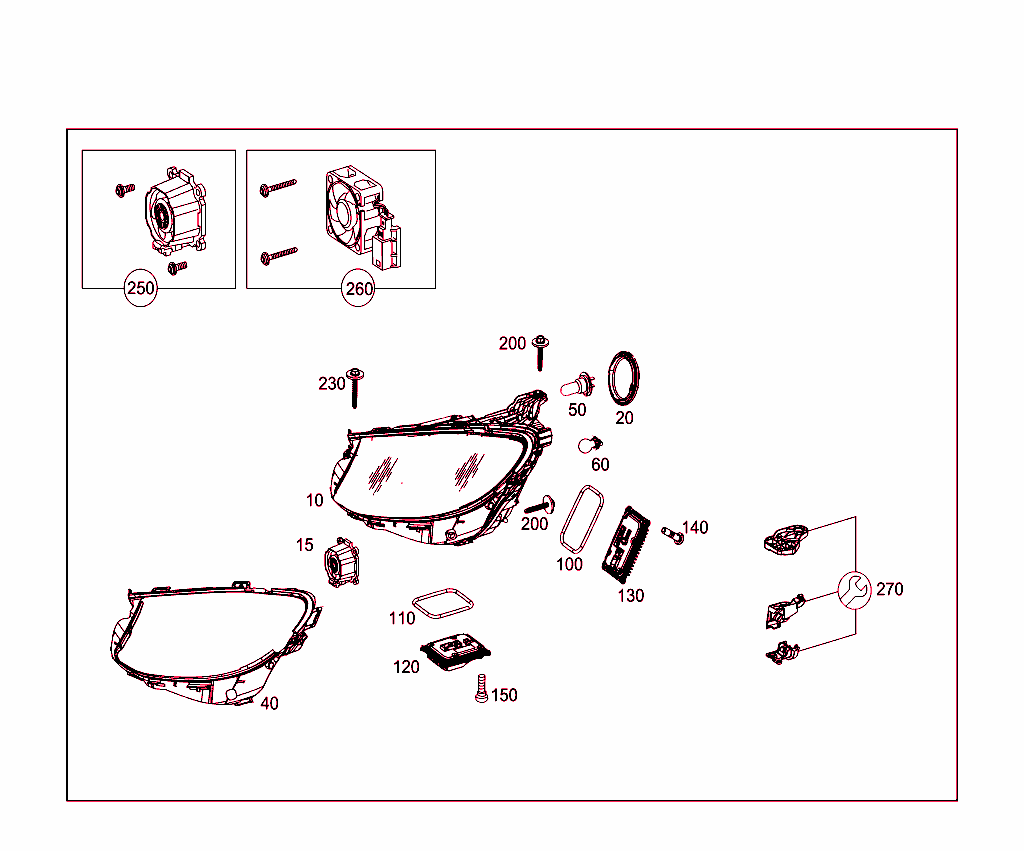 250
260
200
230
50
20
60
10
200
140
15
100
130
270
110
120
150
40