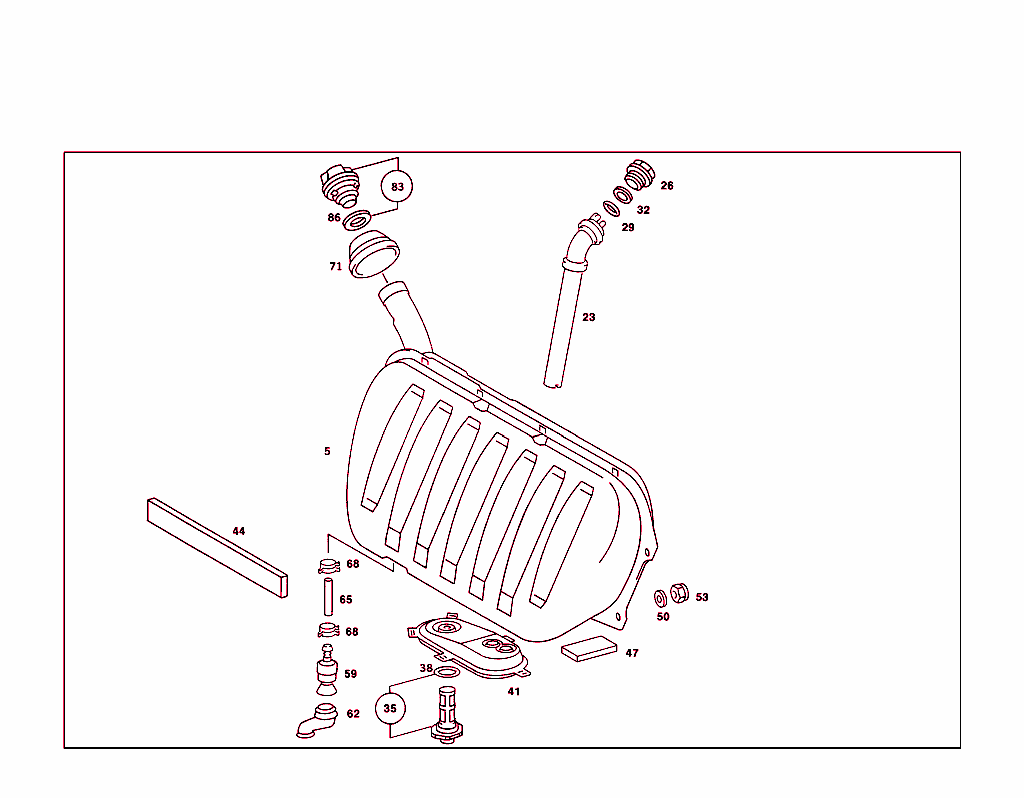 83
86
71
26
32
29
23
5
44
68
65
68
59
62
38
35
41
47
50
53