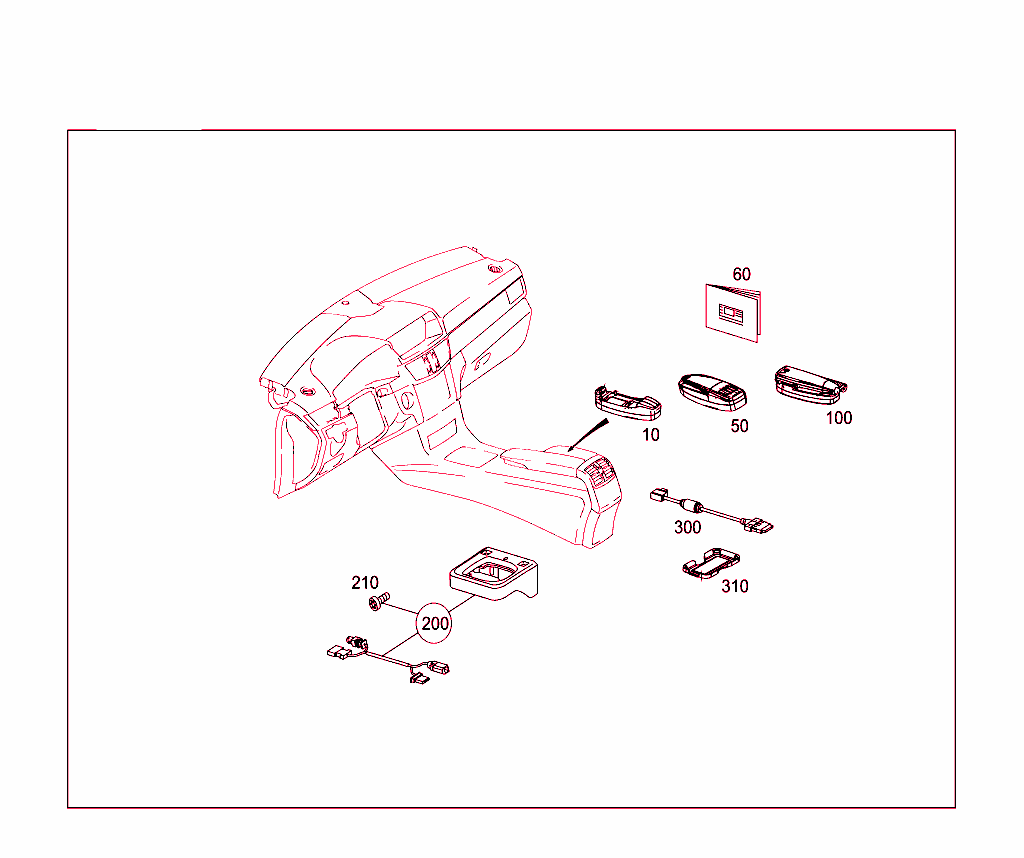 60
10
50
100
300
310
210
200