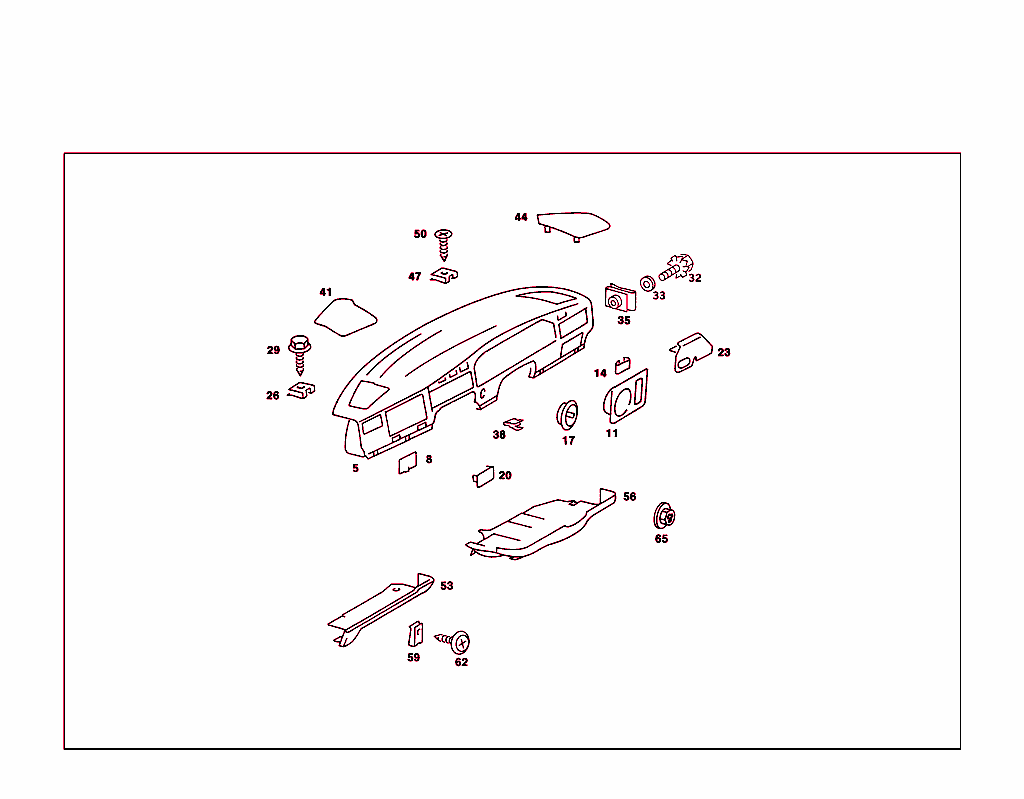 44
50
47
32
33
41
35
29
23
14
26
38
17
11
5
8
20
56
65
53
59
62