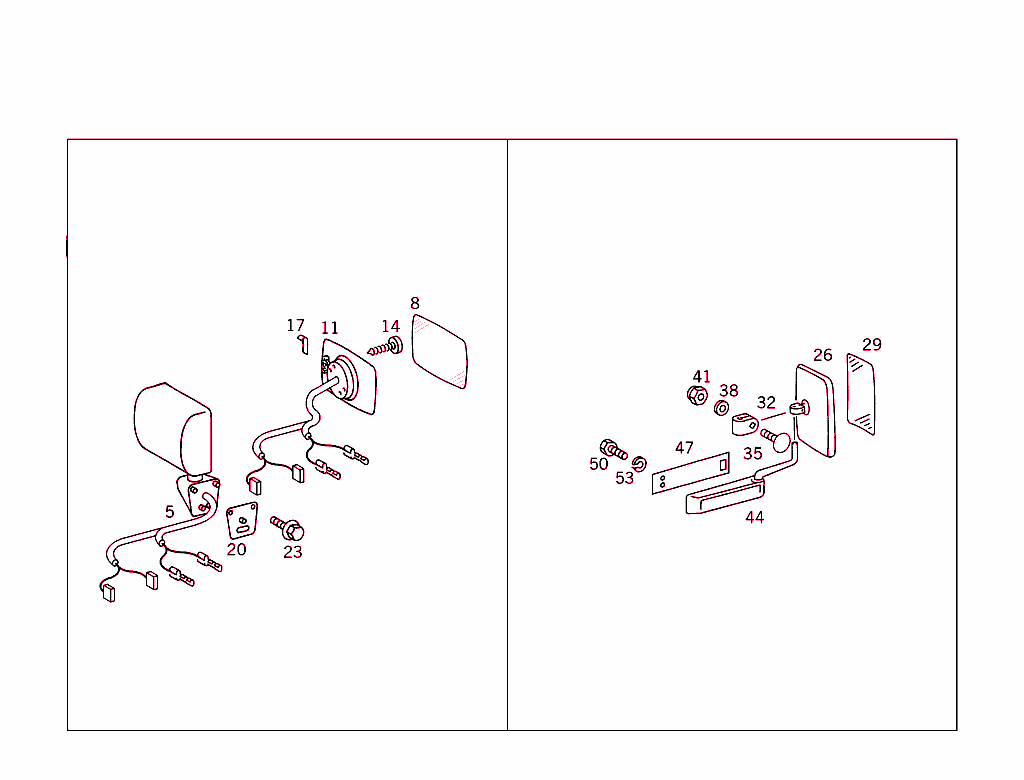 17
11
14
8
5
20
23
41
38
32
26
29
50
53
47
35
44