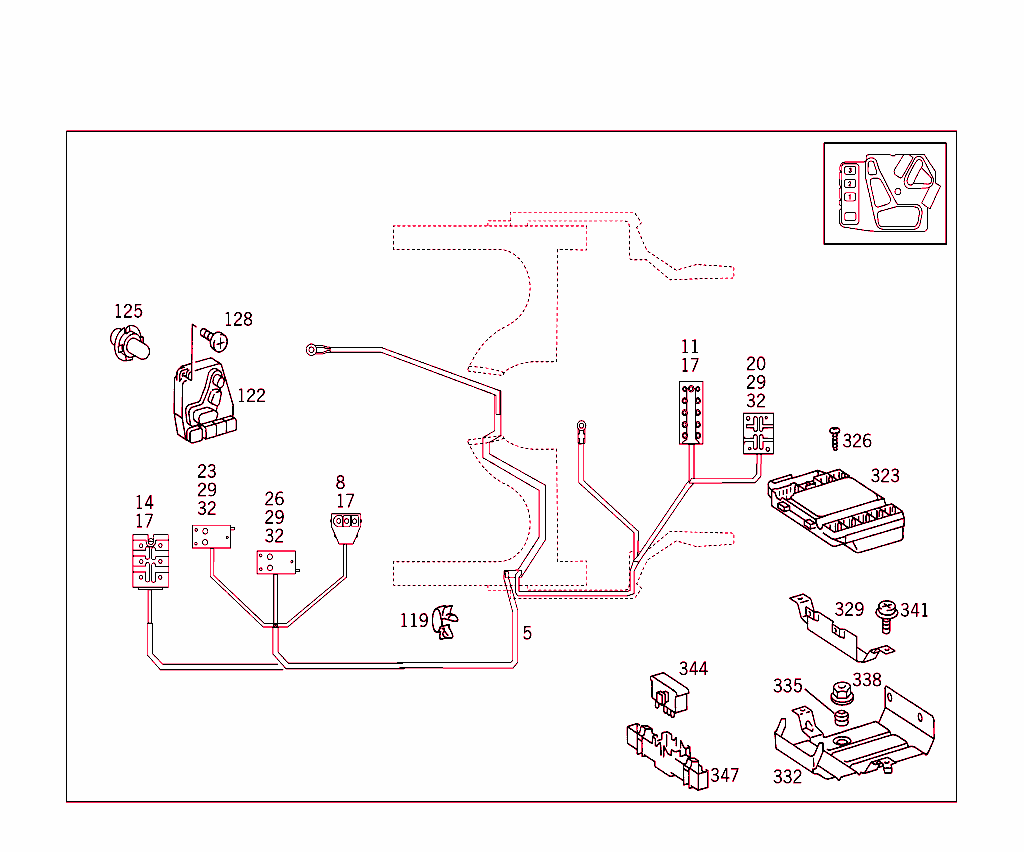 3
2
1

125
128
122

11
17

20
29
32

326
323

23
29
32

26
29
32

8
17

14
17

119
5

329
341

344
335
338

347
332