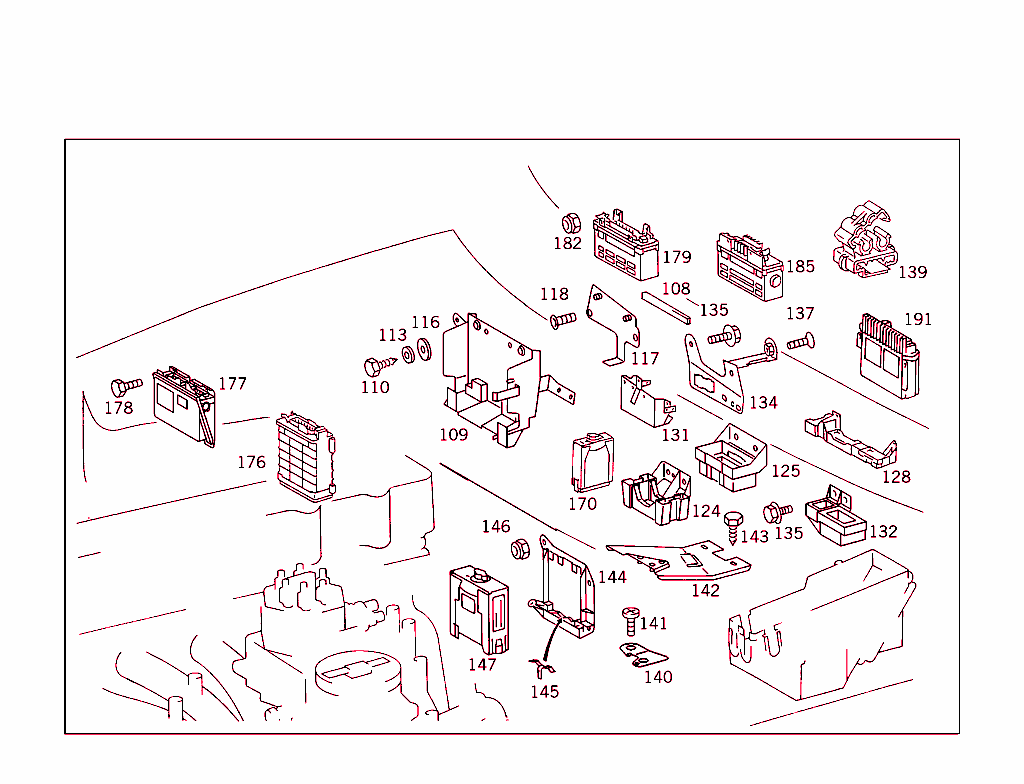 182
179
185
139
118
108
135
137
191
113
116
117
110
134
178
177
109
131
176
125
128
170
124
146
143
135
132
144
142
141
147
145
140