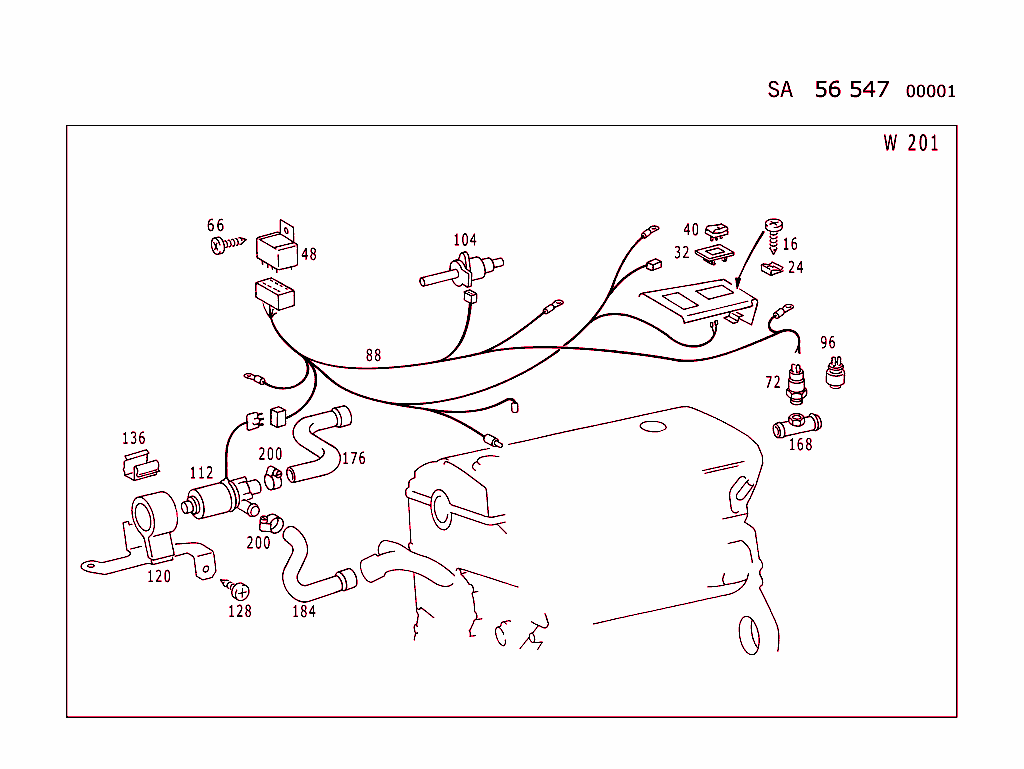 SA 56 547 00001

W 201

66
48
104
40
32
16
24
88
96
72
168
136
200
176
112
200
120
128
184