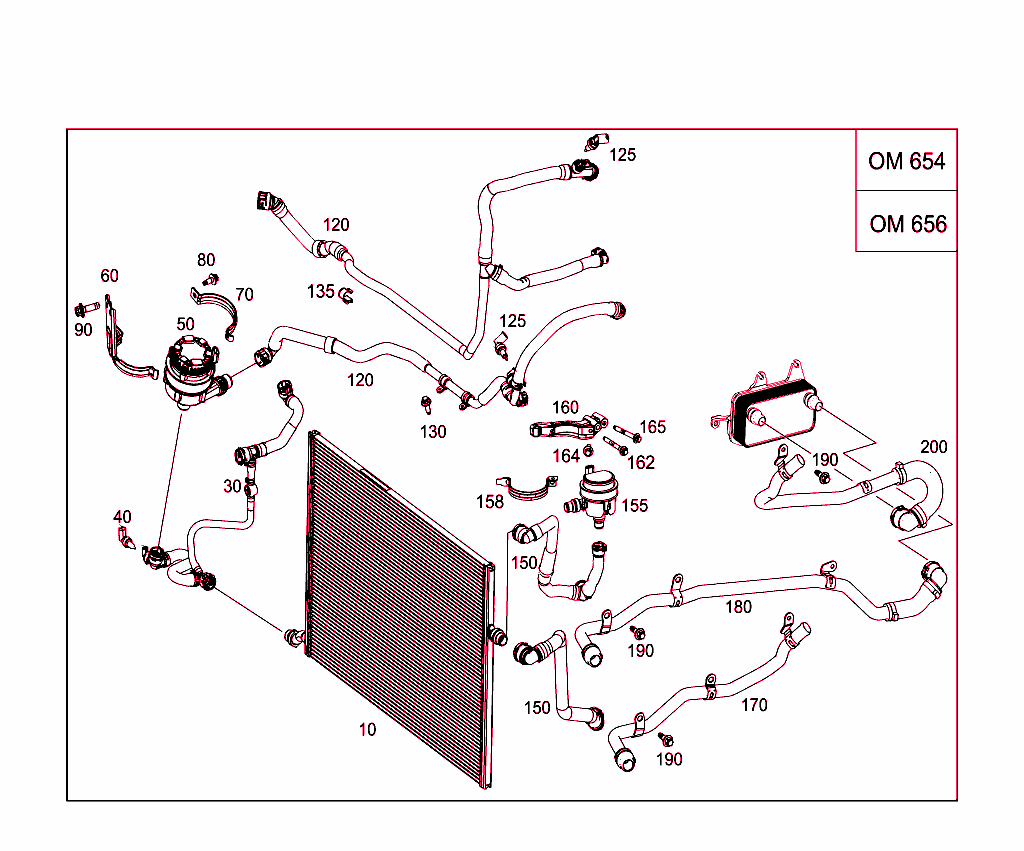 OM 654

OM 656

125

120

80

60

70

135

90

50

125

120

130

160

165

164

162

200

190

30

158

155

40

150

180

190

150

170

10

190