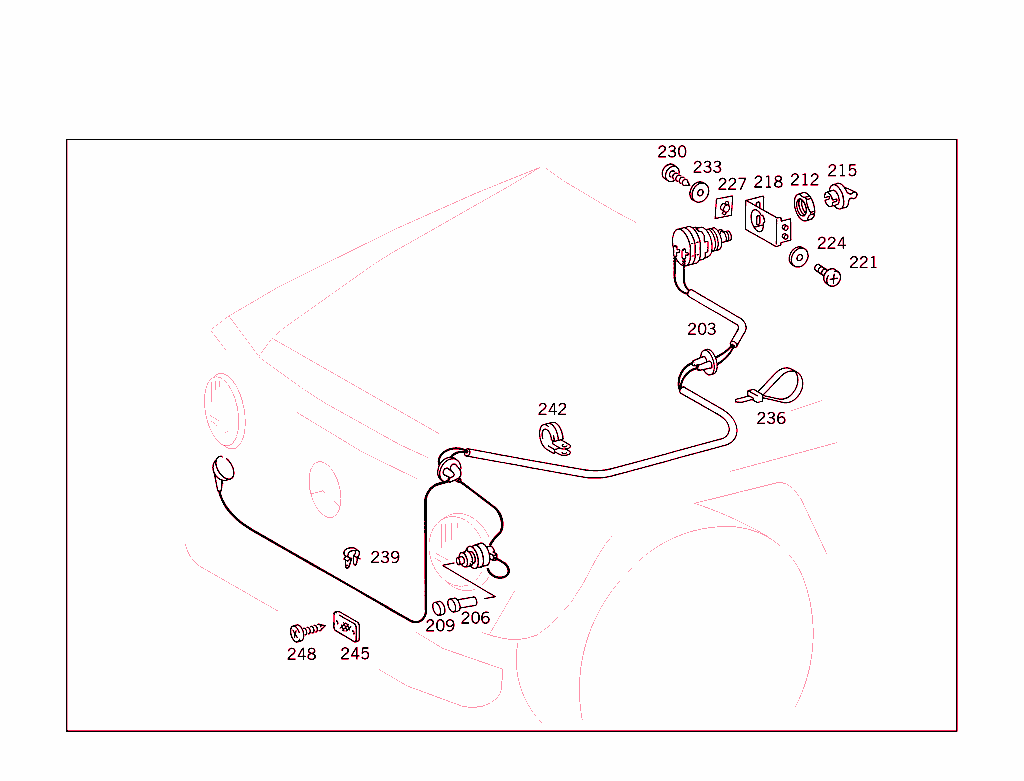 230
233
227
218
212
215
224
221
203
236
242
239
209
206
248
245