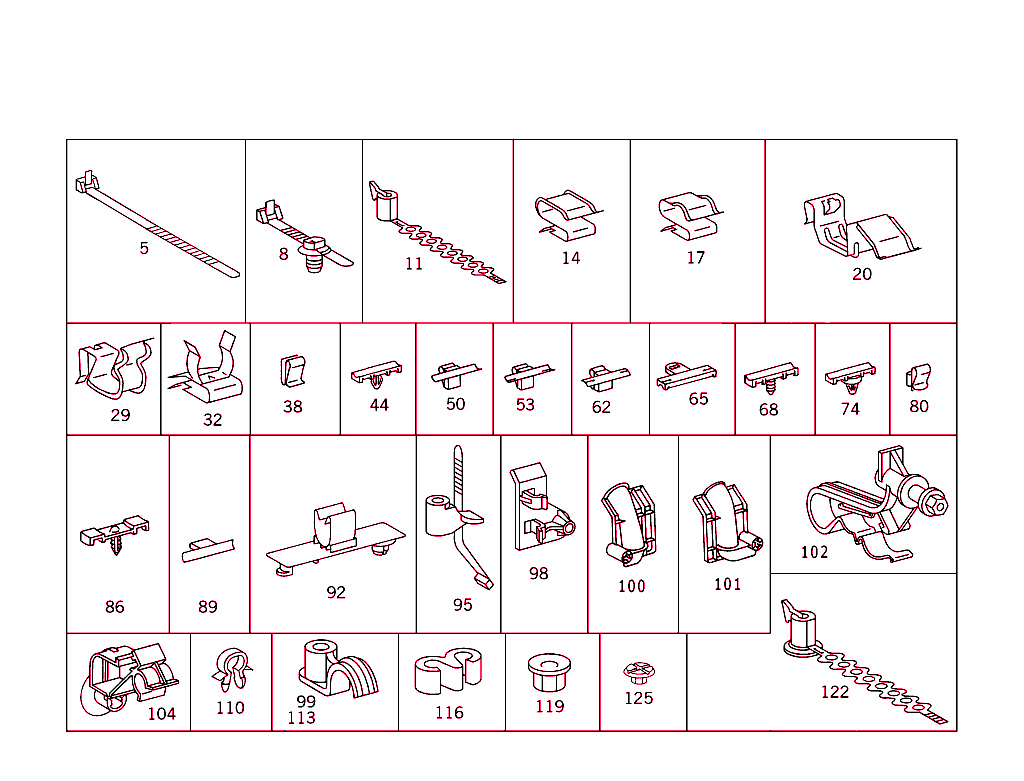 5 8 11 14 17 20
29 32 38 44 50 53 62 65 68 74 80
86 89 92 95 98 100 101 102
104 110 99 113 116 119 125 122