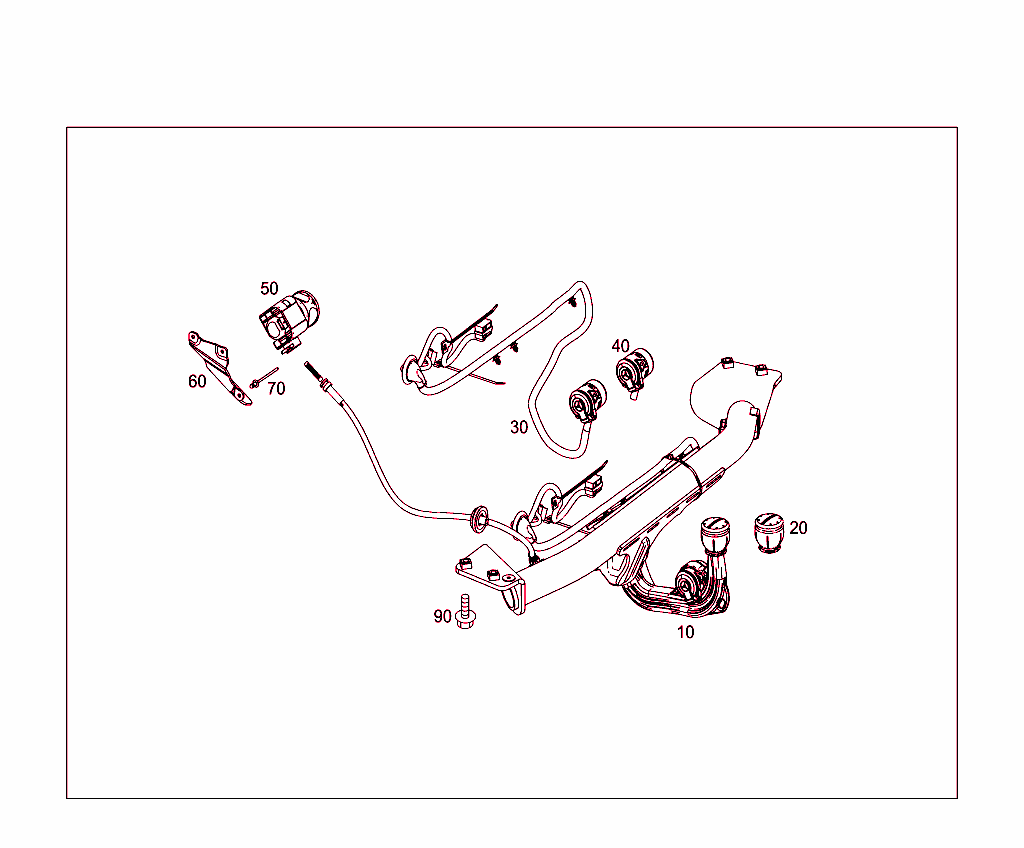 50
60
70
40
30
20
90
10