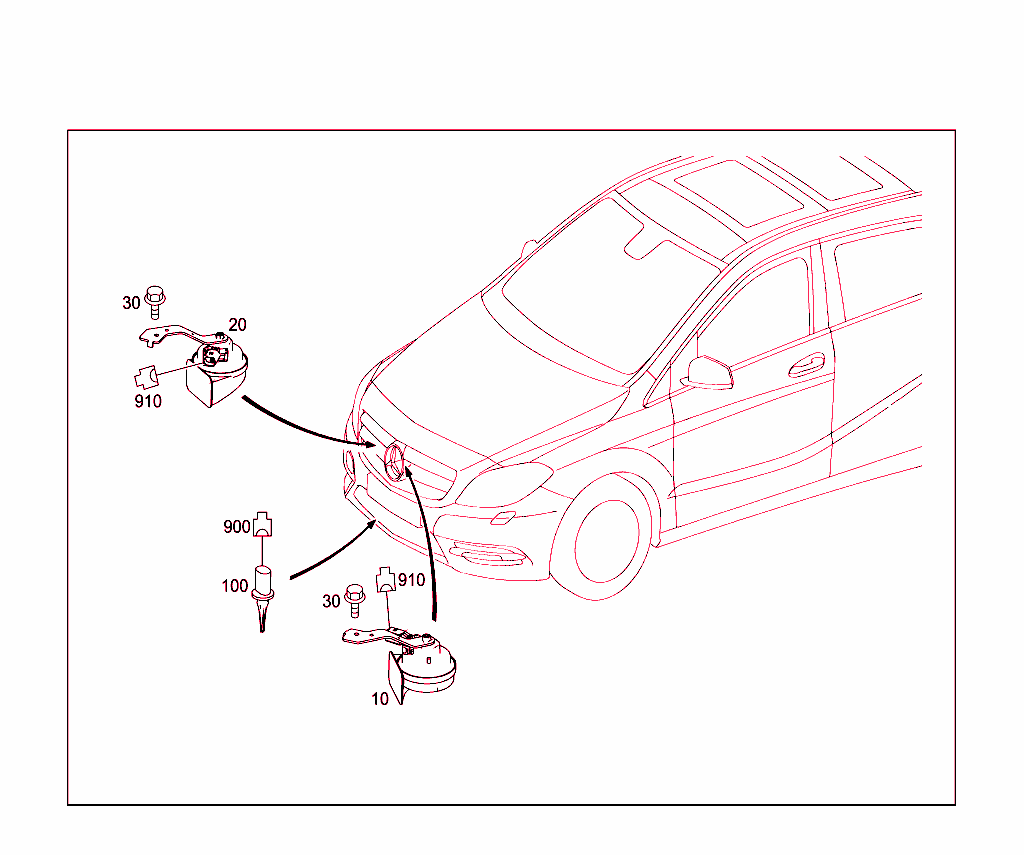 30
20
910
900
100
30
910
10