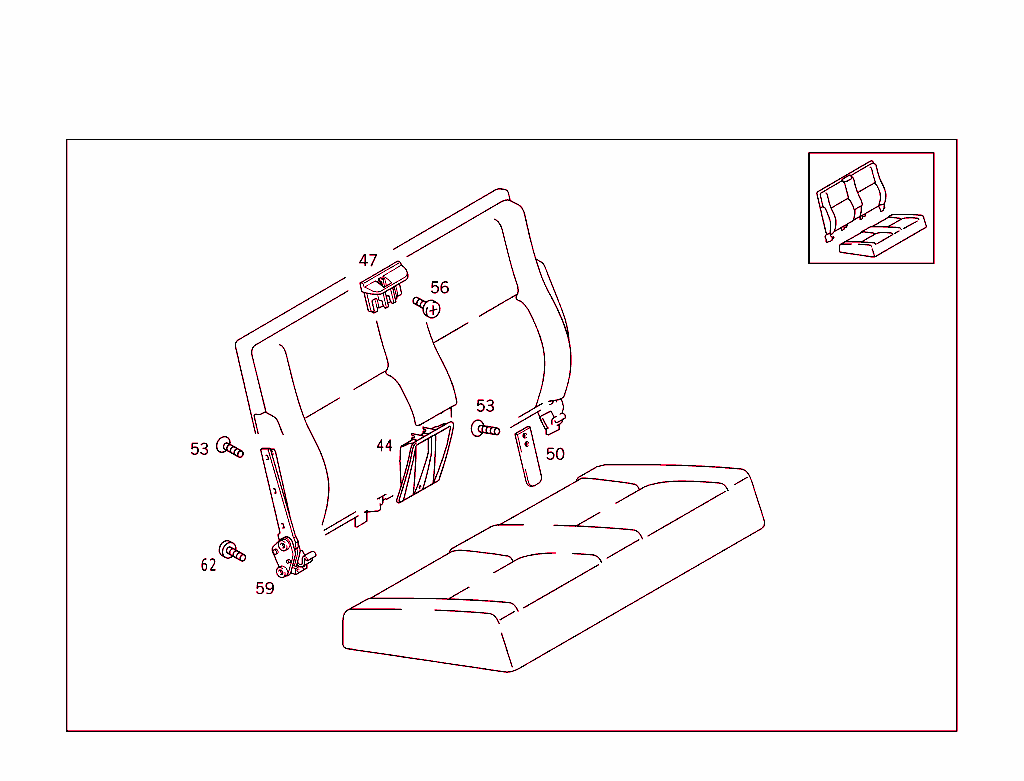 47
56
53
53
44
50
62
59