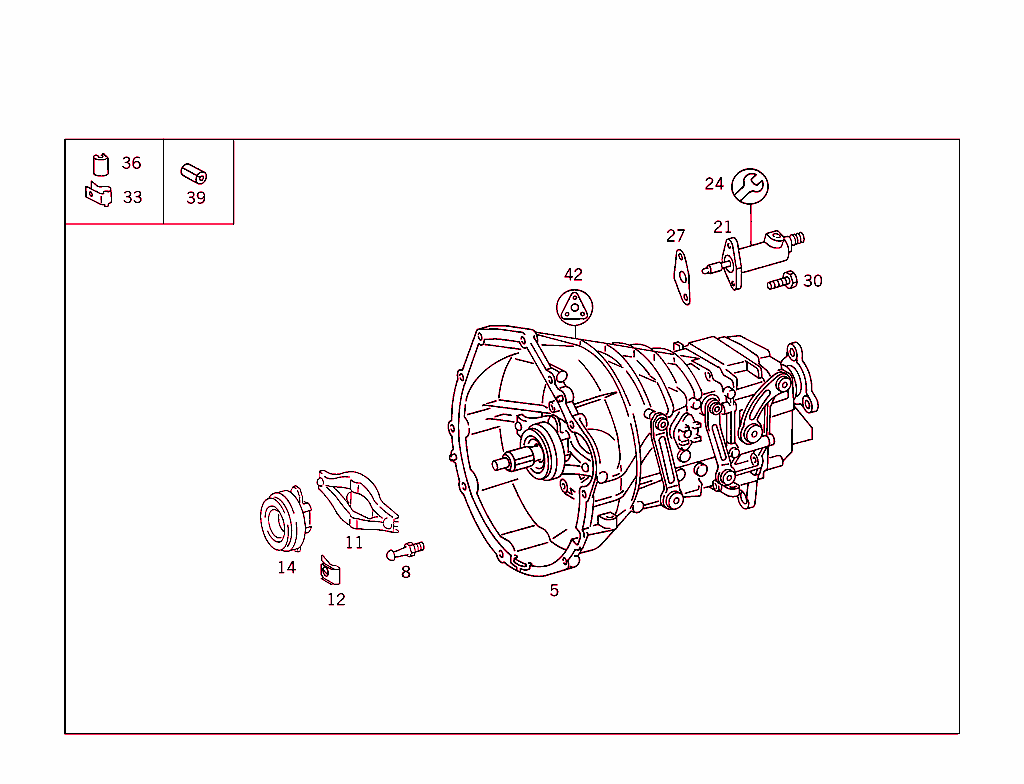 36
33
39
24
21
27
30
42
11
14
8
12
5