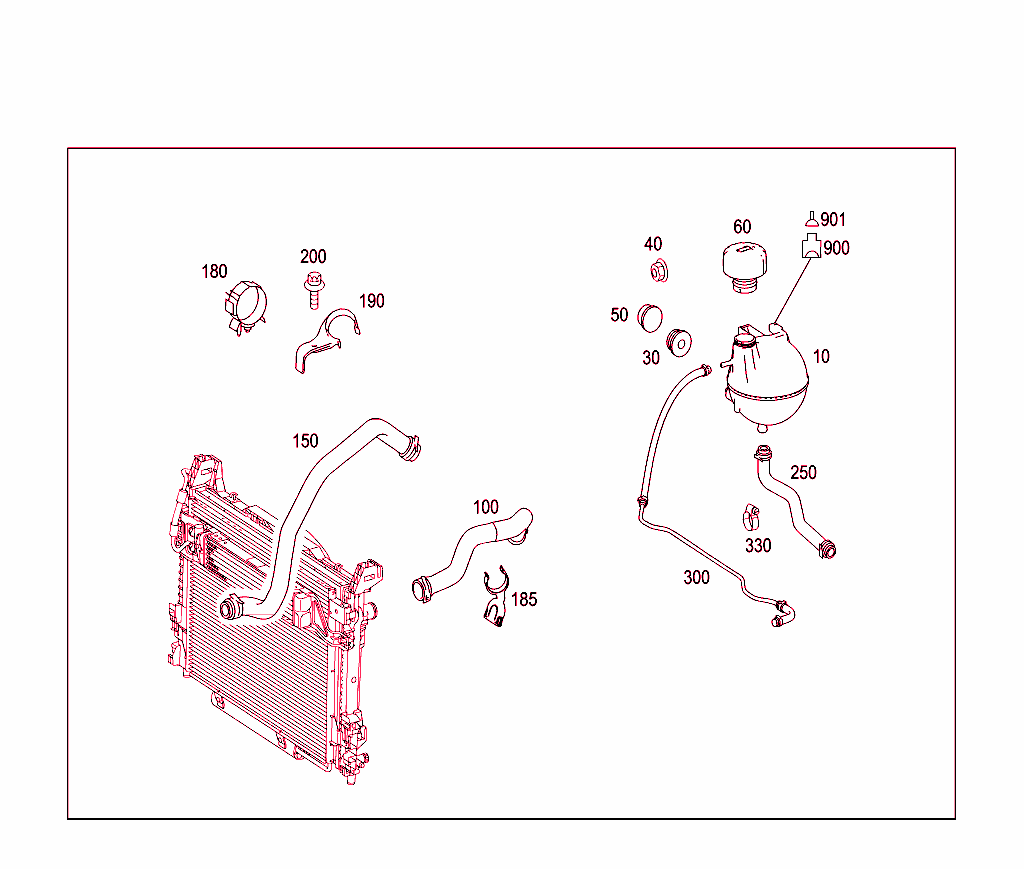 180
200
190
150
100
185
40
60
901
900
50
30
10
250
330
300