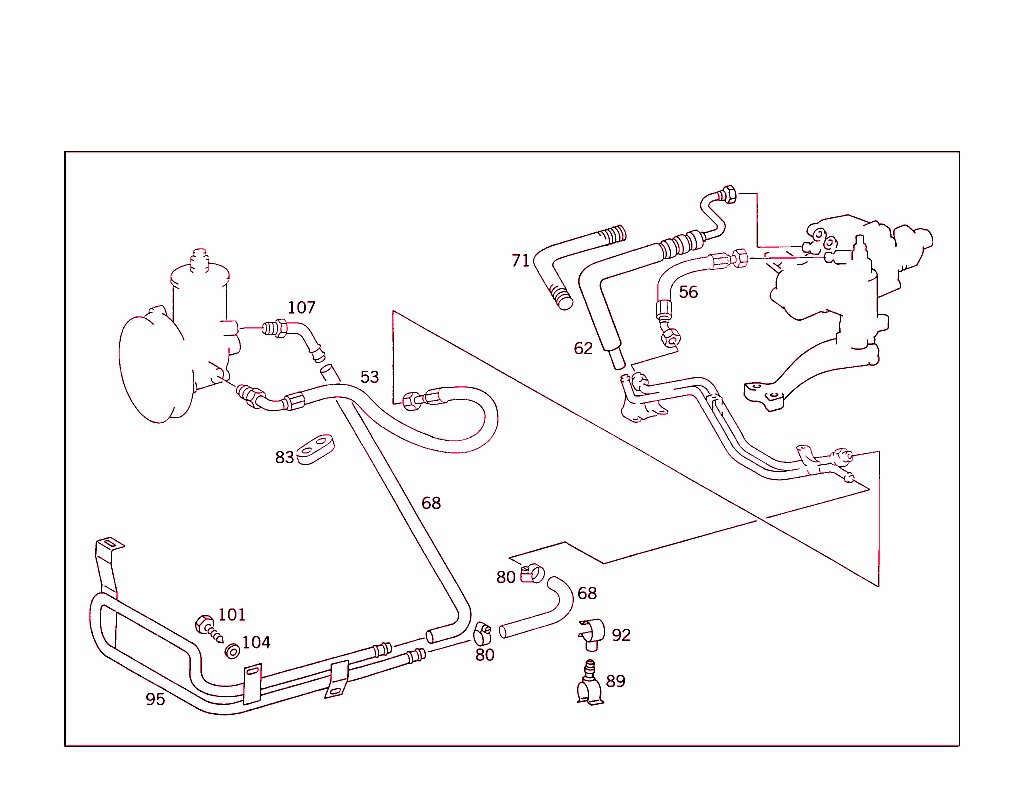 71
56
62
107
53
83
68
80
68
92
101
104
80
89
95