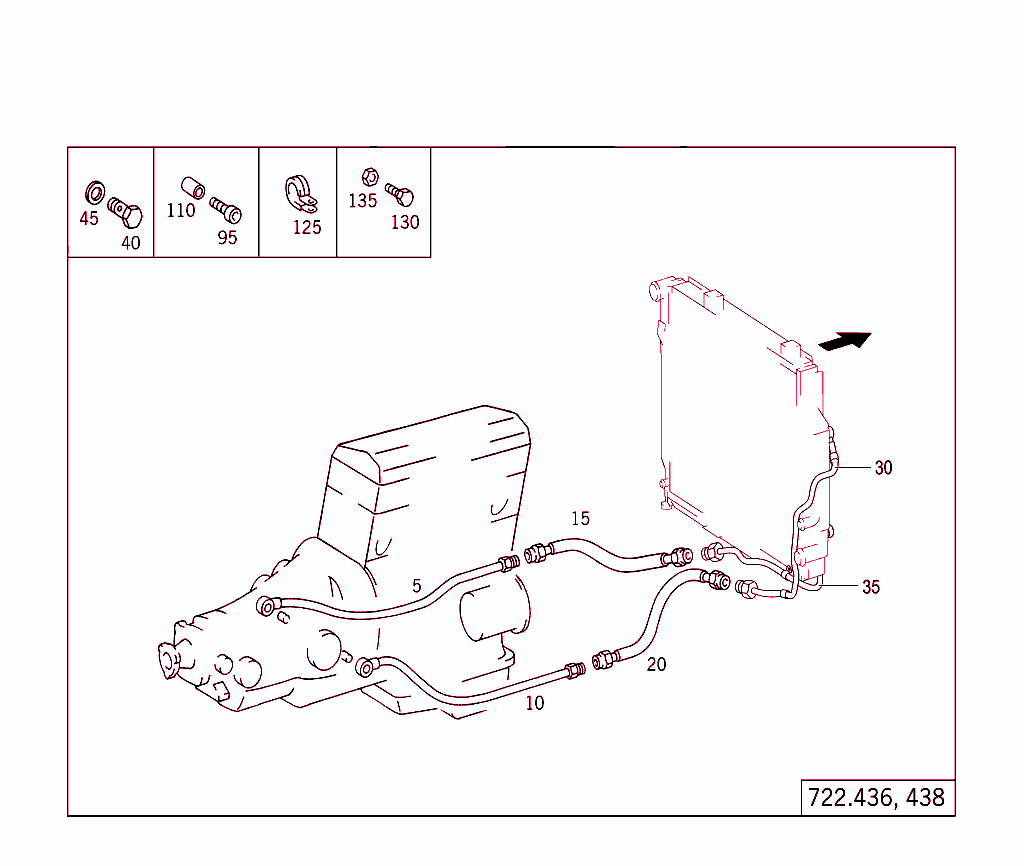 45
40
110
95
125
135
130
30
15
5
35
20
10
722.436, 438