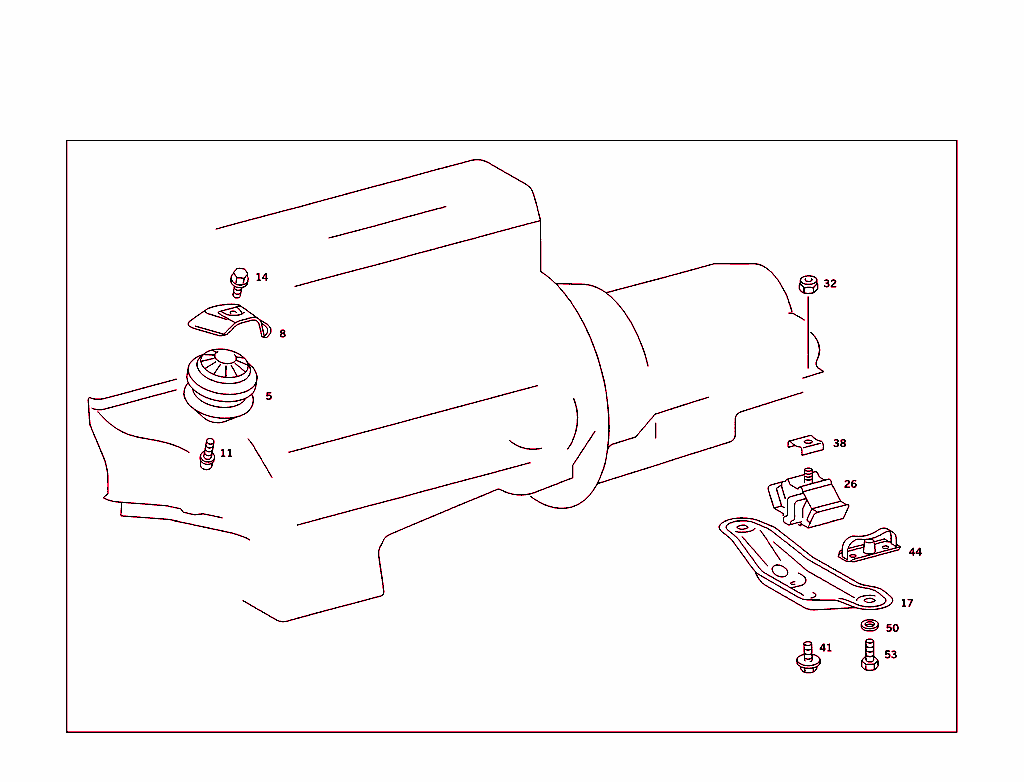 14
8
5
11
32
38
26
44
17
50
41
53